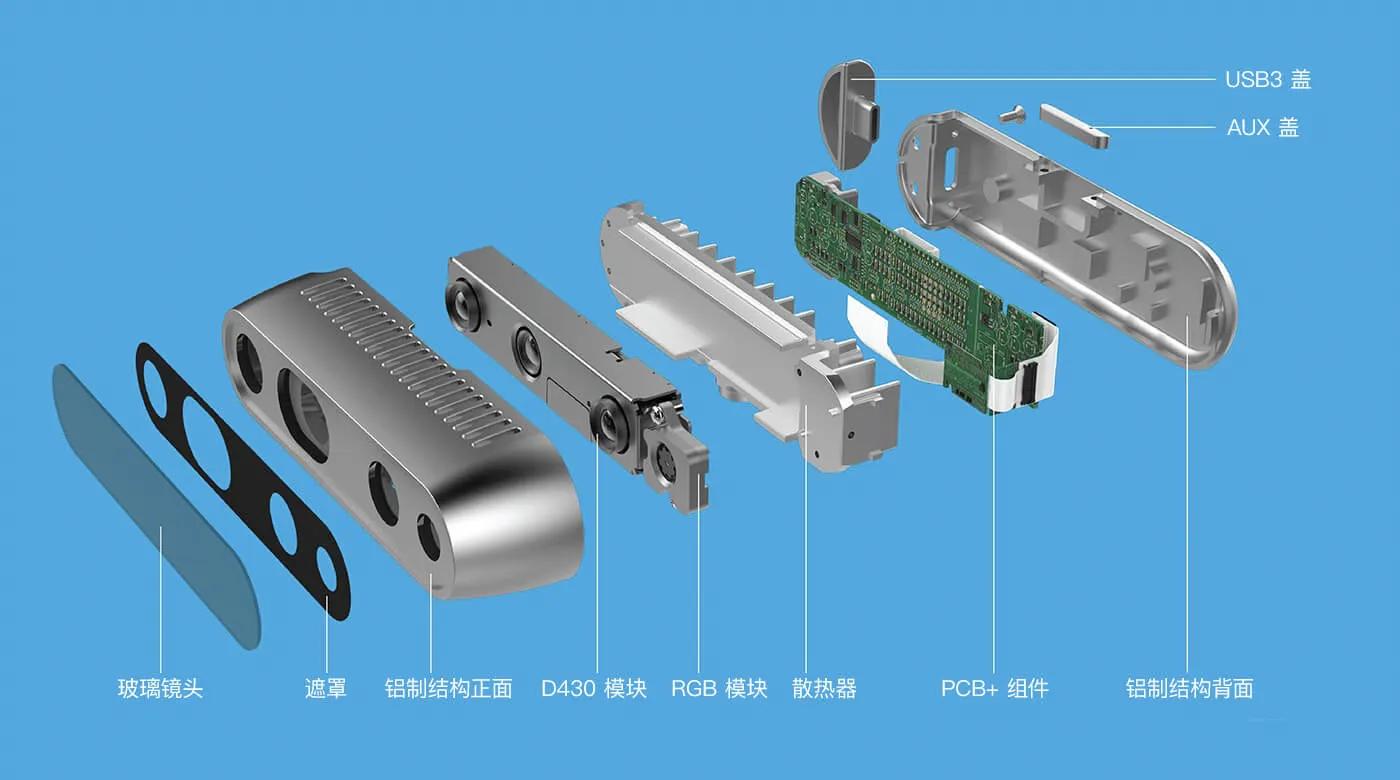 USB3 盖
AUX 盖

玻璃镜头
遮罩
铝制结构正面
D430 模块
RGB 模块
散热器
PCB+ 组件
铝制结构背面