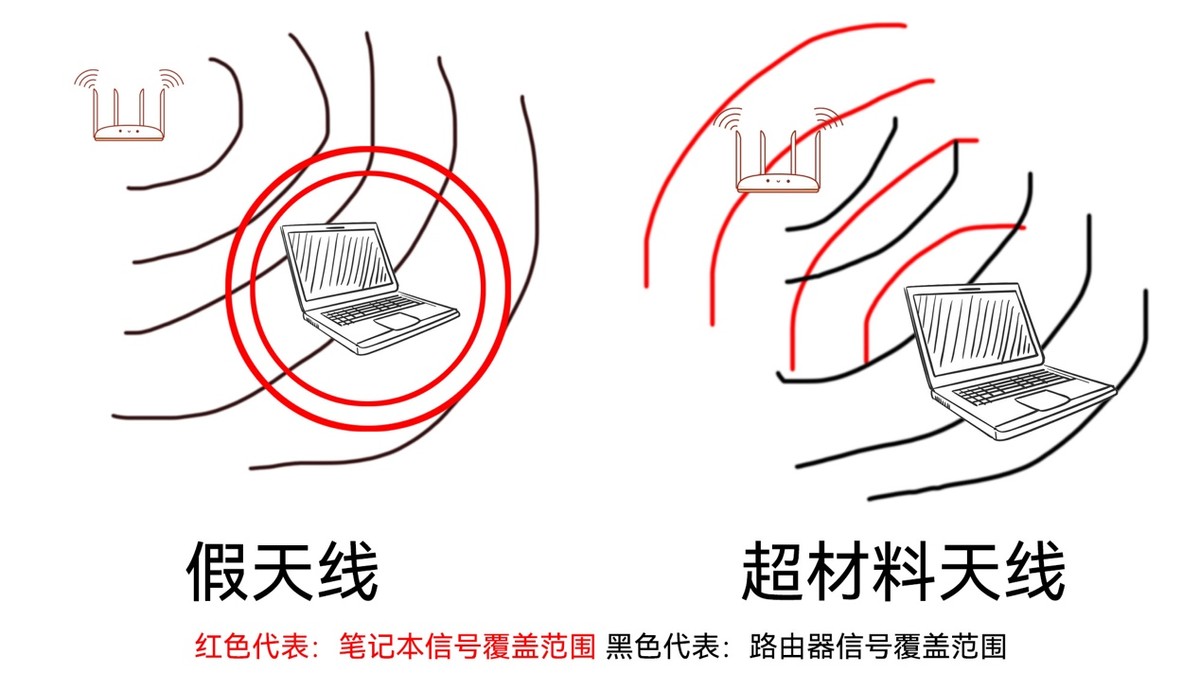 假天线

超材料天线

红色代表：笔记本信号覆盖范围 黑色代表：路由器信号覆盖范围