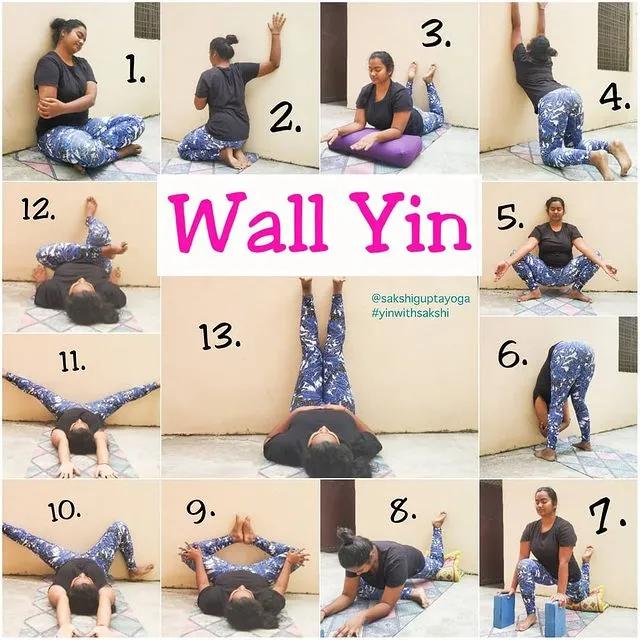 1.

2.

3.

4.

12.

Wall Yin

5.

@sakshiguptayoga
#yinwithsakshi

13.

11.

6.

10.

9.

8.

7.