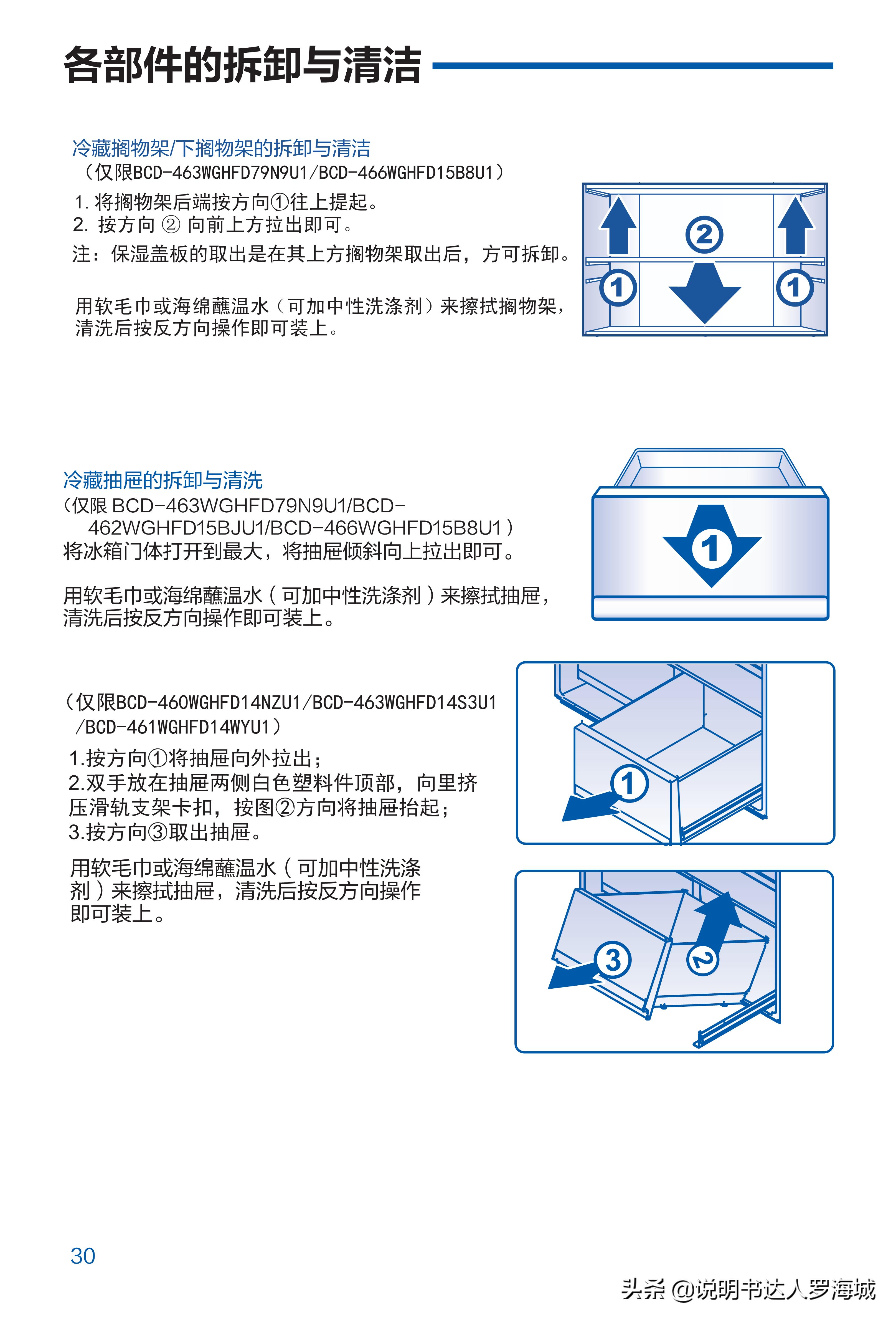 各部件的拆卸与清洁

冷藏搁物架/下搁物架的拆卸与清洁
（仅限BCD-463WGHFD79N9U1/BCD-466WGHFD15B8U1）
1. 将搁物架后端按方向①往上提起。
2. 按方向 ② 向前上方拉出即可。
注：保湿盖板的取出是在其上方搁物架取出后，方可拆卸。

用软毛巾或海绵蘸温水（可加中性洗涤剂）来擦拭搁物架，清洗后按反方向操作即可装上。

2
1
1

冷藏抽屉的拆卸与清洗
（仅限 BCD-463WGHFD79N9U1/BCD-462WGHFD15BJU1/BCD-466WGHFD15B8U1）
将冰箱门体打开到最大，将抽屉倾斜向上拉出即可。

用软毛巾或海绵蘸温水（可加中性洗涤剂）来擦拭抽屉，清洗后按反方向操作即可装上。

1

（仅限BCD-460WGHFD14NZU1/BCD-463WGHFD14S3U1/BCD-461WGHFD14WYU1）
1.按方向①将抽屉向外拉出；
2.双手放在抽屉两侧白色塑料件顶部，向里挤压滑轨支架卡扣，按图②方向将抽屉抬起；
3.按方向③取出抽屉。

用软毛巾或海绵蘸温水（可加中性洗涤剂）来擦拭抽屉，清洗后按反方向操作即可装上。

1
3
2

30

头条 @说明书达人罗海城