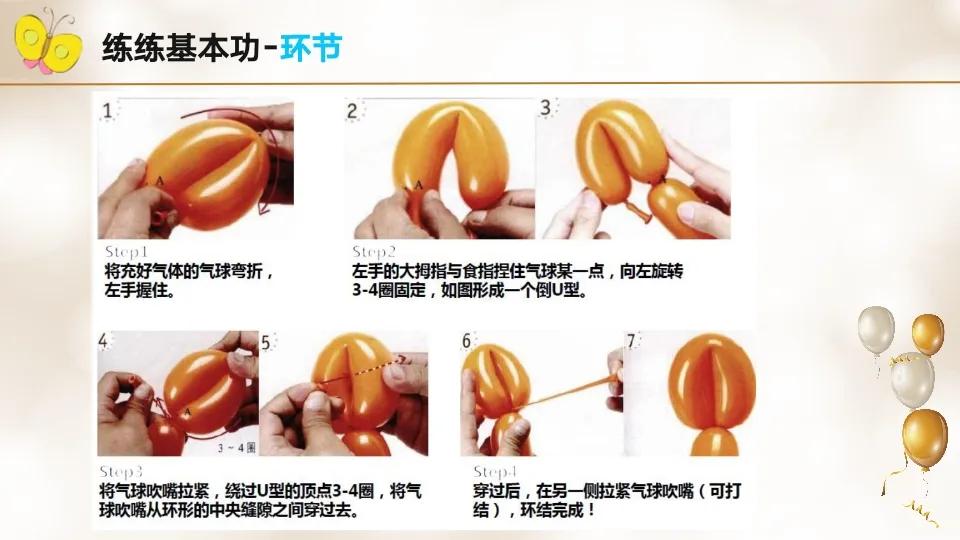 练练基本功-环节

1

A

Step1
将充好气体的气球弯折，左手握住。

2

A

3

Step2
左手的大拇指与食指捏住气球某一点，向左旋转3-4圈固定，如图形成一个倒U型。

4

A

3～4圈

5

Step3
将气球吹嘴拉紧，绕过U型的顶点3-4圈，将气球吹嘴从环形的中央缝隙之间穿过去。

6

7

Step4
穿过后，在另一侧拉紧气球吹嘴（可打结），环结完成！