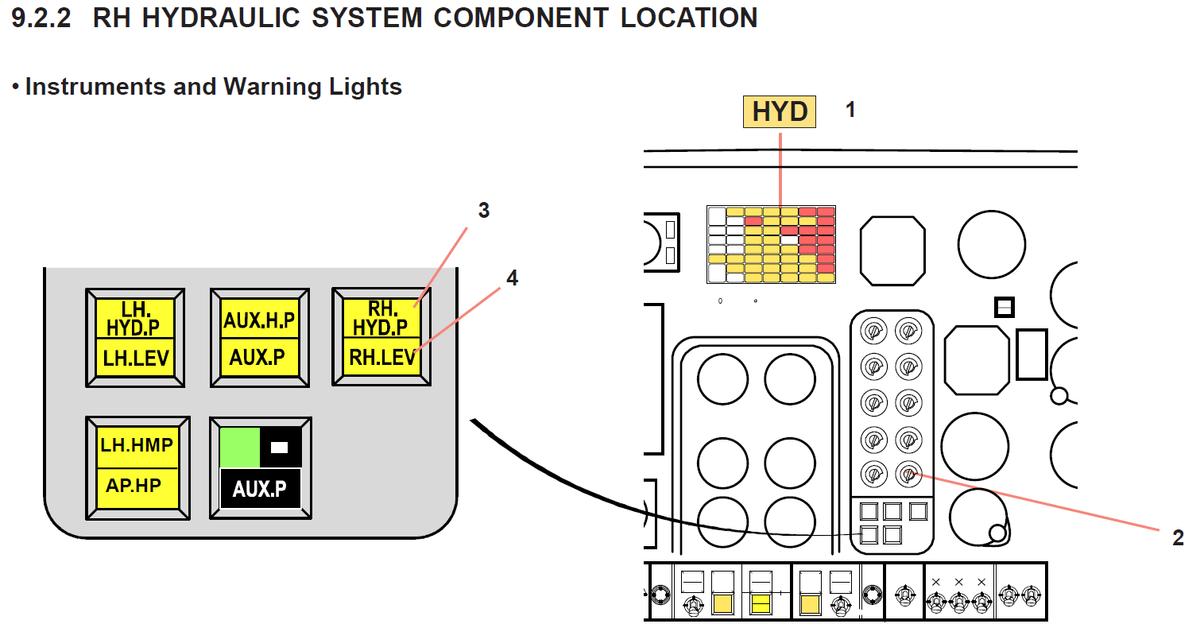 9.2.2 RH HYDRAULIC SYSTEM COMPONENT LOCATION

• Instruments and Warning Lights

HYD 1

3

4

LH. HYD.P
LH.LEV

AUX.H.P
AUX.P

RH. HYD.P
RH.LEV

LH.HMP
AP.HP

AUX.P

2