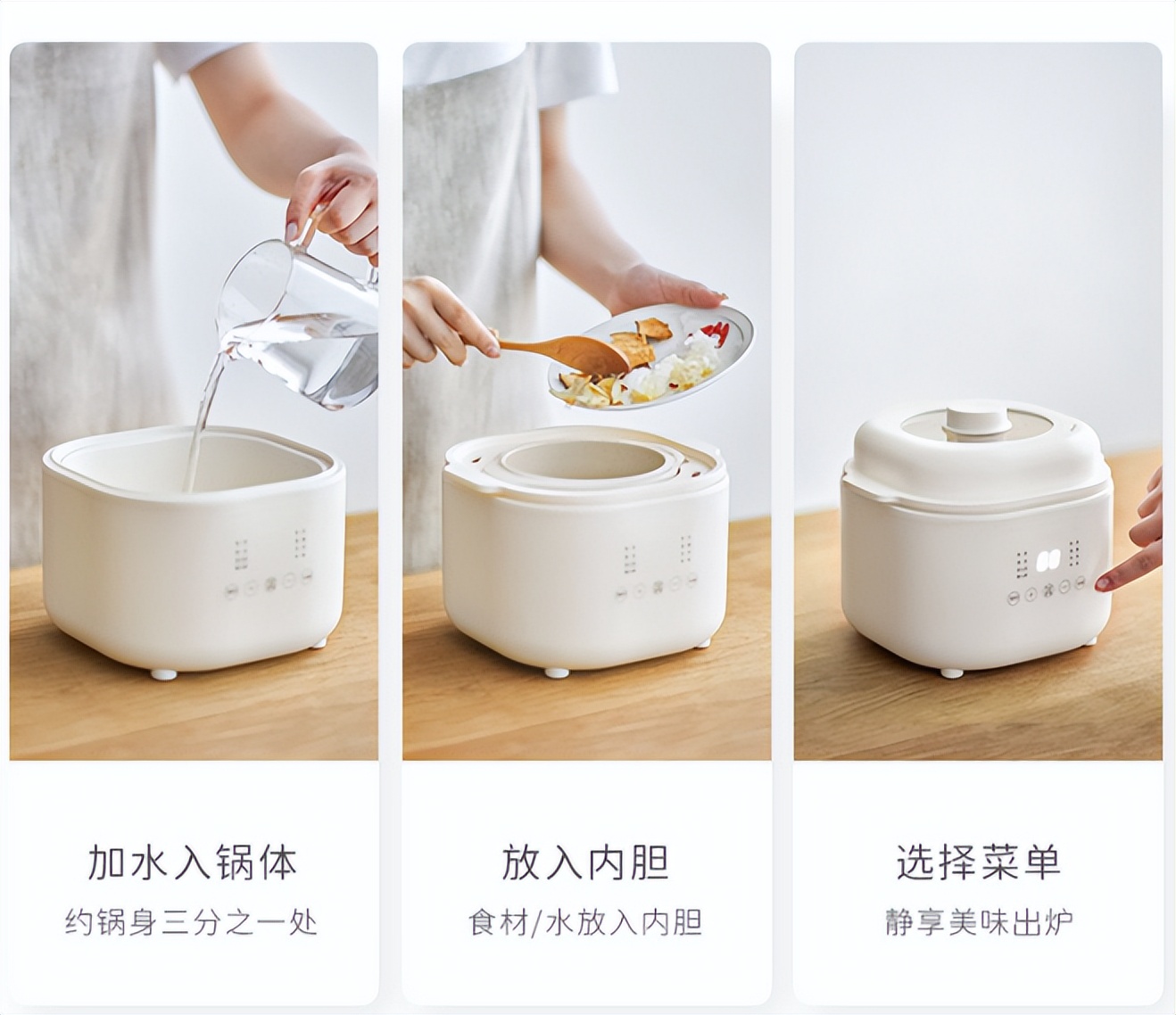 加水入锅体
约锅身三分之一处

放入内胆
食材/水放入内胆

选择菜单
静享美味出炉