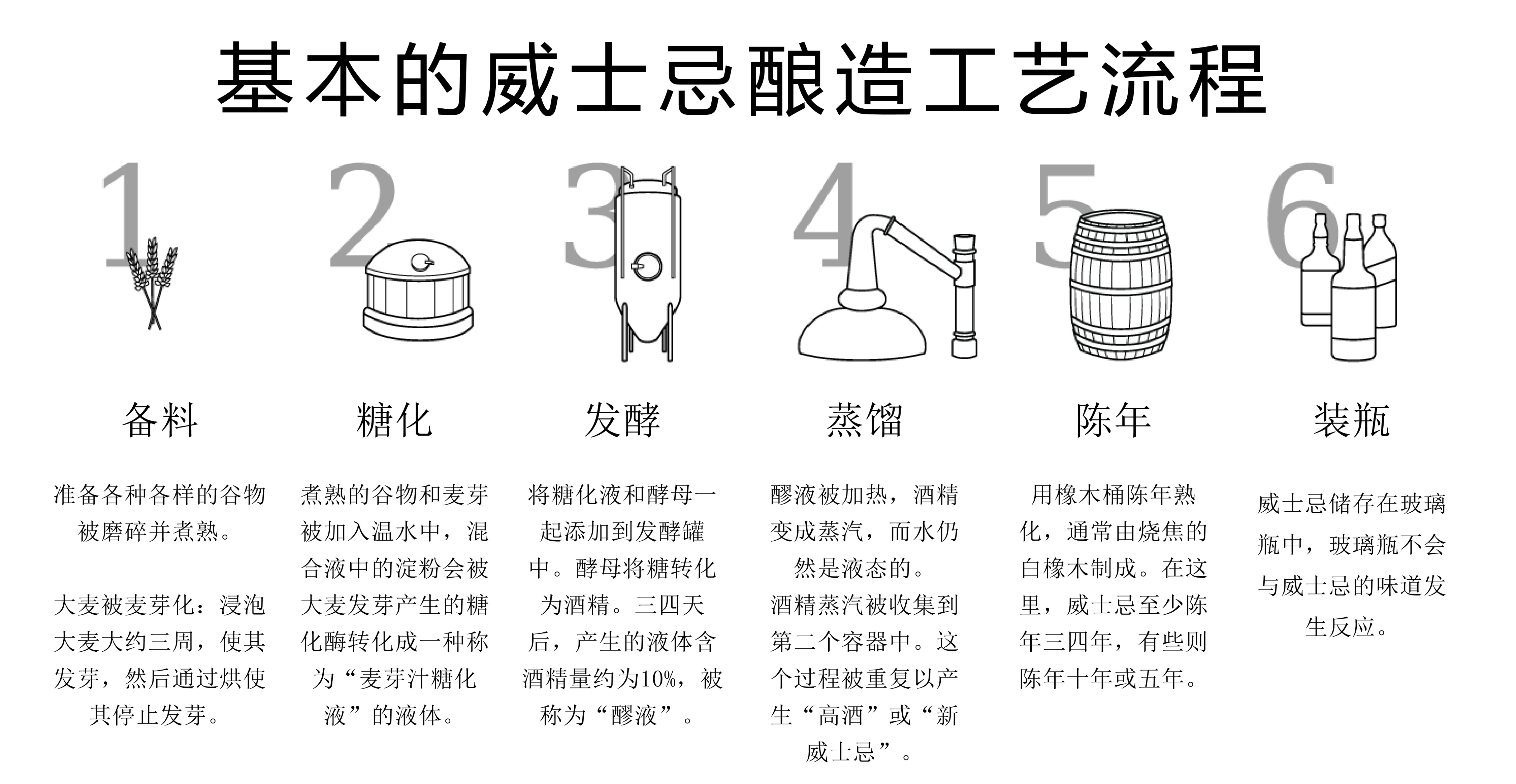 基本的威士忌酿造工艺流程

1

备料

准备各种各样的谷物被磨碎并煮熟。

大麦被麦芽化：浸泡大麦大约三周，使其发芽，然后通过烘使其停止发芽。

2

糖化

煮熟的谷物和麦芽被加入温水中，混合液中的淀粉会被大麦发芽产生的糖化酶转化成一种称为“麦芽汁糖化液”的液体。

3

发酵

将糖化液和酵母一起添加到发酵罐中。酵母将糖转化为酒精。三四天后，产生的液体含酒精量约为10%，被称为“醪液”。

4

蒸馏

醪液被加热，酒精变成蒸汽，而水仍然是液态的。
酒精蒸汽被收集到第二个容器中。这个过程被重复以产生“高酒”或“新威士忌”。

5

陈年

用橡木桶陈年熟化，通常由烧焦的白橡木制成。在这里，威士忌至少陈年三四年，有些则陈年十年或五年。

6

装瓶

威士忌储存在玻璃瓶中，玻璃瓶不会与威士忌的味道发生反应。