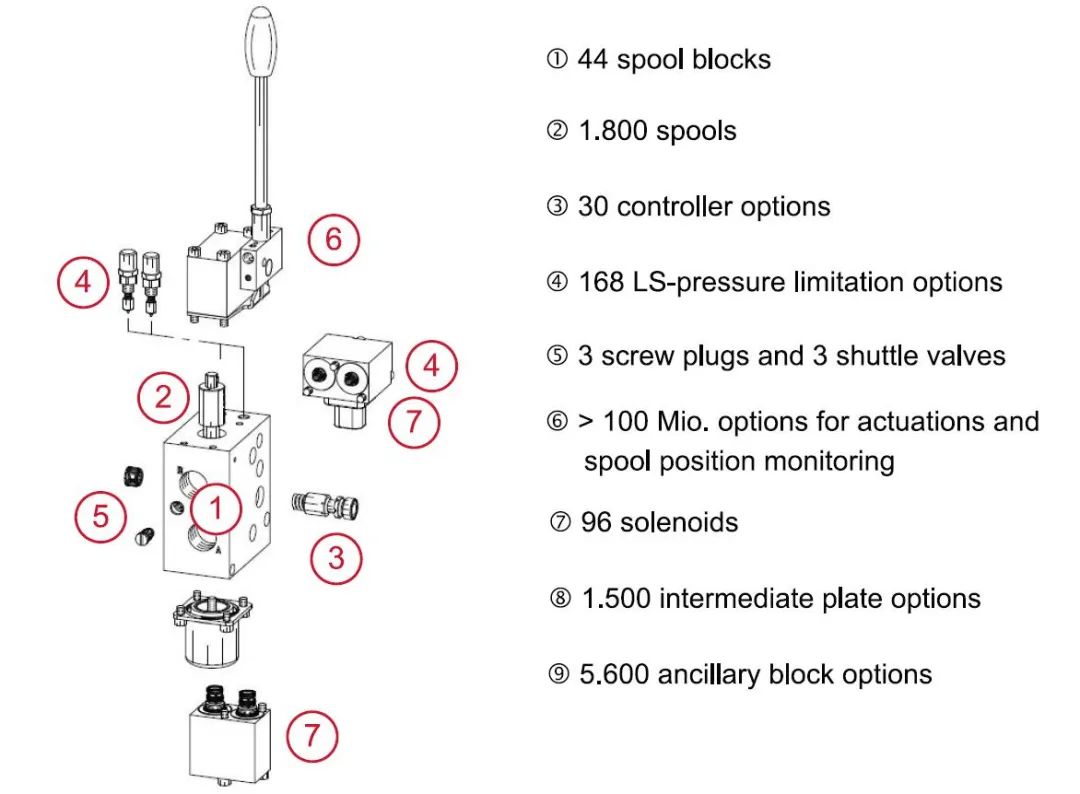 6
4
4
2
7
5
1
3
7
B
A

① 44 spool blocks

② 1.800 spools

③ 30 controller options

④ 168 LS-pressure limitation options

⑤ 3 screw plugs and 3 shuttle valves

⑥ > 100 Mio. options for actuations and spool position monitoring

⑦ 96 solenoids

⑧ 1.500 intermediate plate options

⑨ 5.600 ancillary block options