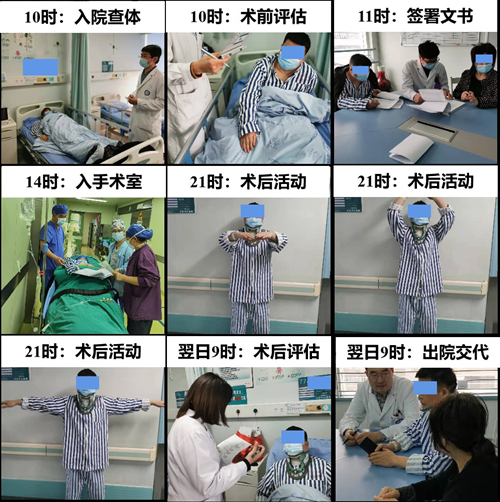 10时：入院查体

10时：术前评估

11时：签署文书

14时：入手术室

21时：术后活动

21时：术后活动

21时：术后活动

翌日9时：术后评估

翌日9时：出院交代