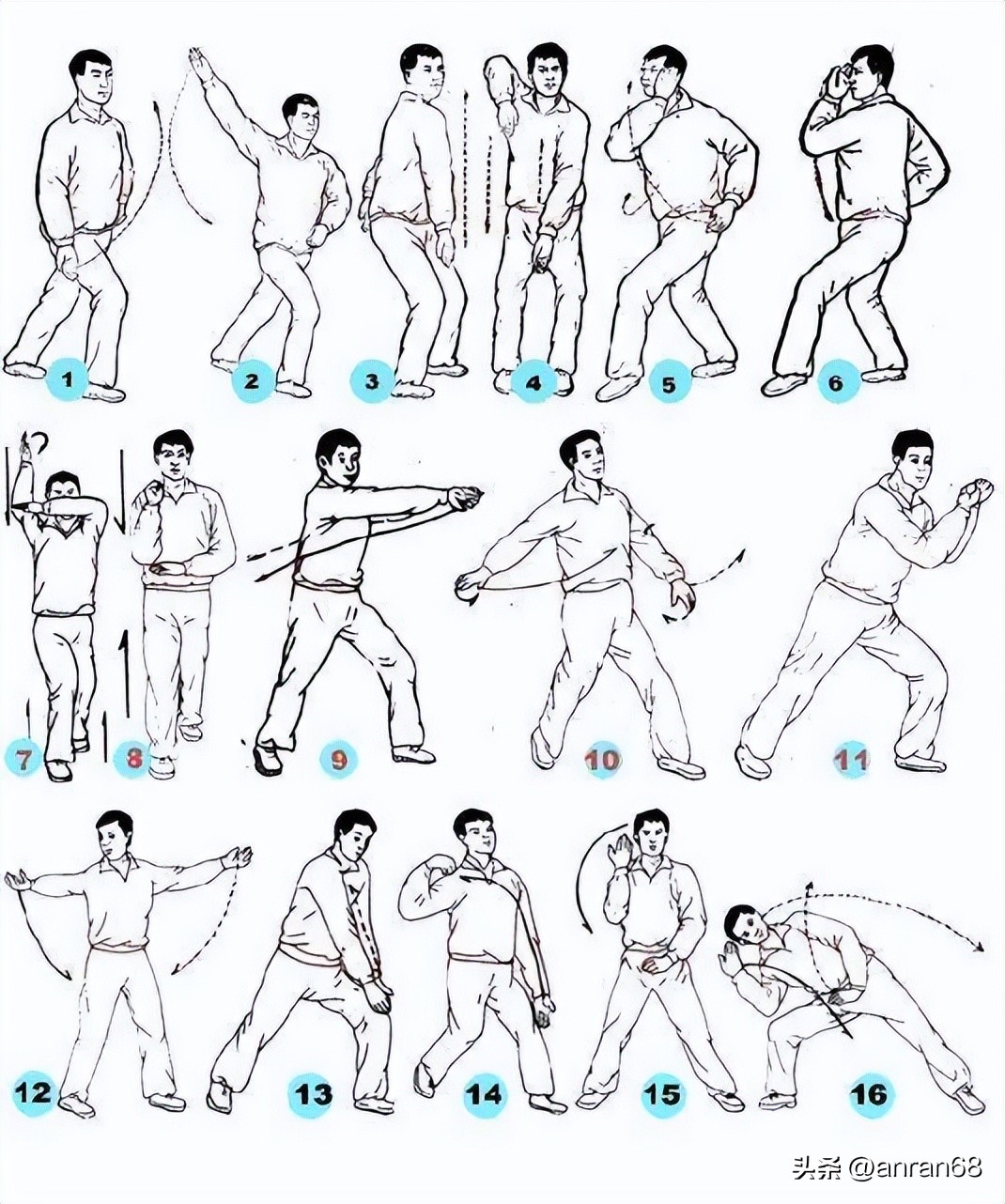 1 2 3 4 5 6

7 8 9 10 11

12 13 14 15 16

头条 @anran68