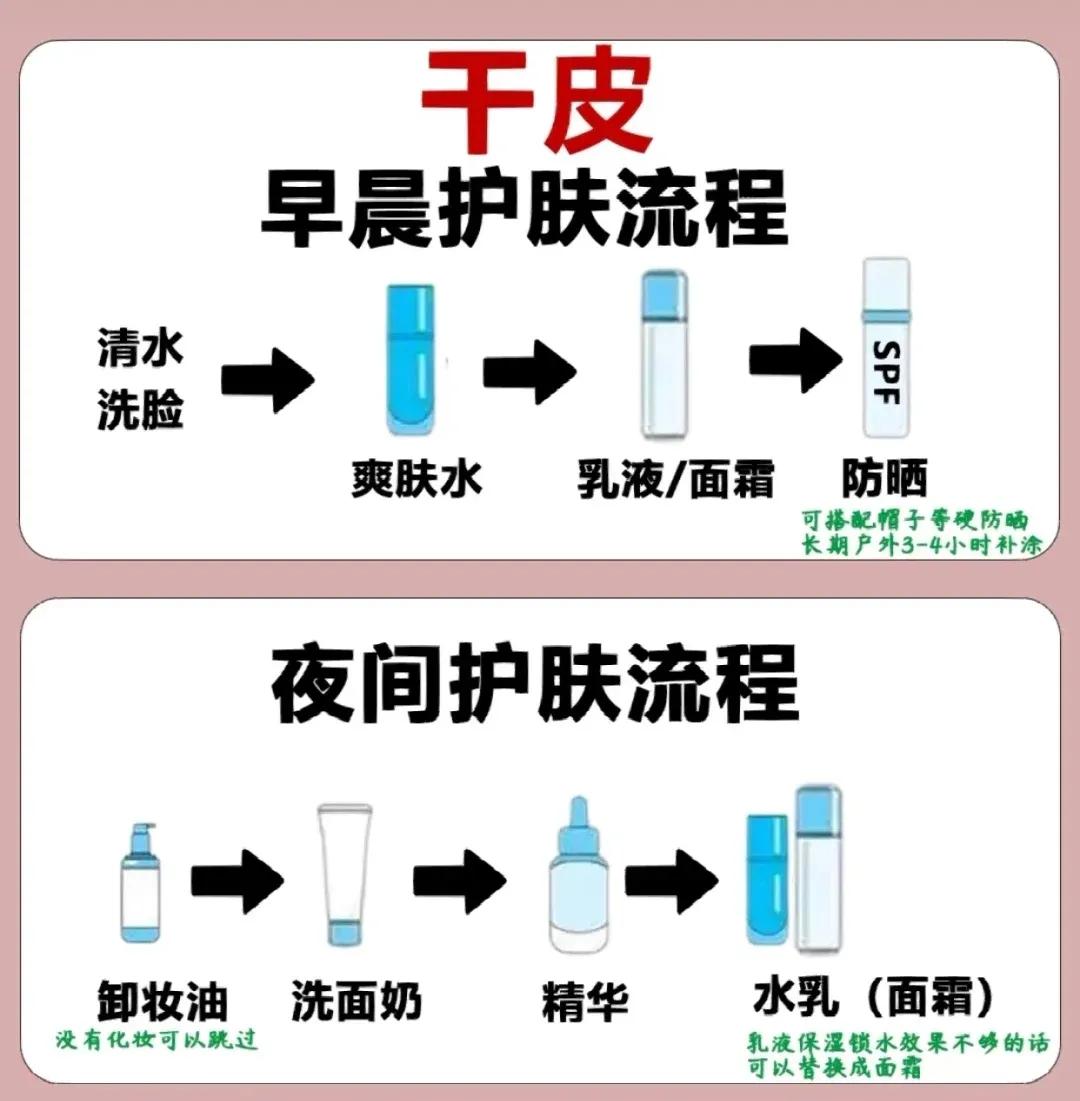 干皮
早晨护肤流程

清水洗脸

爽肤水

乳液/面霜

SPF
防晒
可搭配帽子等硬防晒
长期户外3-4小时补涂

夜间护肤流程

卸妆油
没有化妆可以跳过

洗面奶

精华

水乳（面霜）
乳液保湿锁水效果不够的话
可以替换成面霜