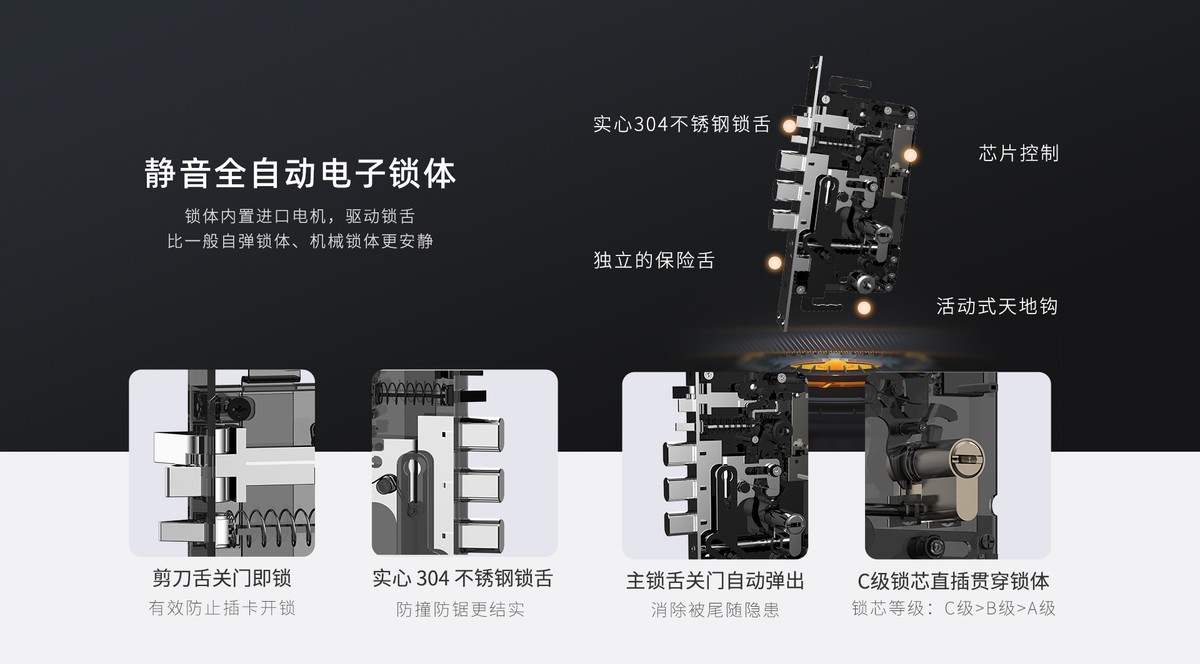 静音全自动电子锁体

锁体内置进口电机，驱动锁舌
比一般自弹锁体、机械锁体更安静

实心304不锈钢锁舌

芯片控制

独立的保险舌

活动式天地钩

剪刀舌关门即锁
有效防止插卡开锁

实心 304 不锈钢锁舌
防撞防锯更结实

主锁舌关门自动弹出
消除被尾随隐患

C级锁芯直插贯穿锁体
锁芯等级：C级>B级>A级