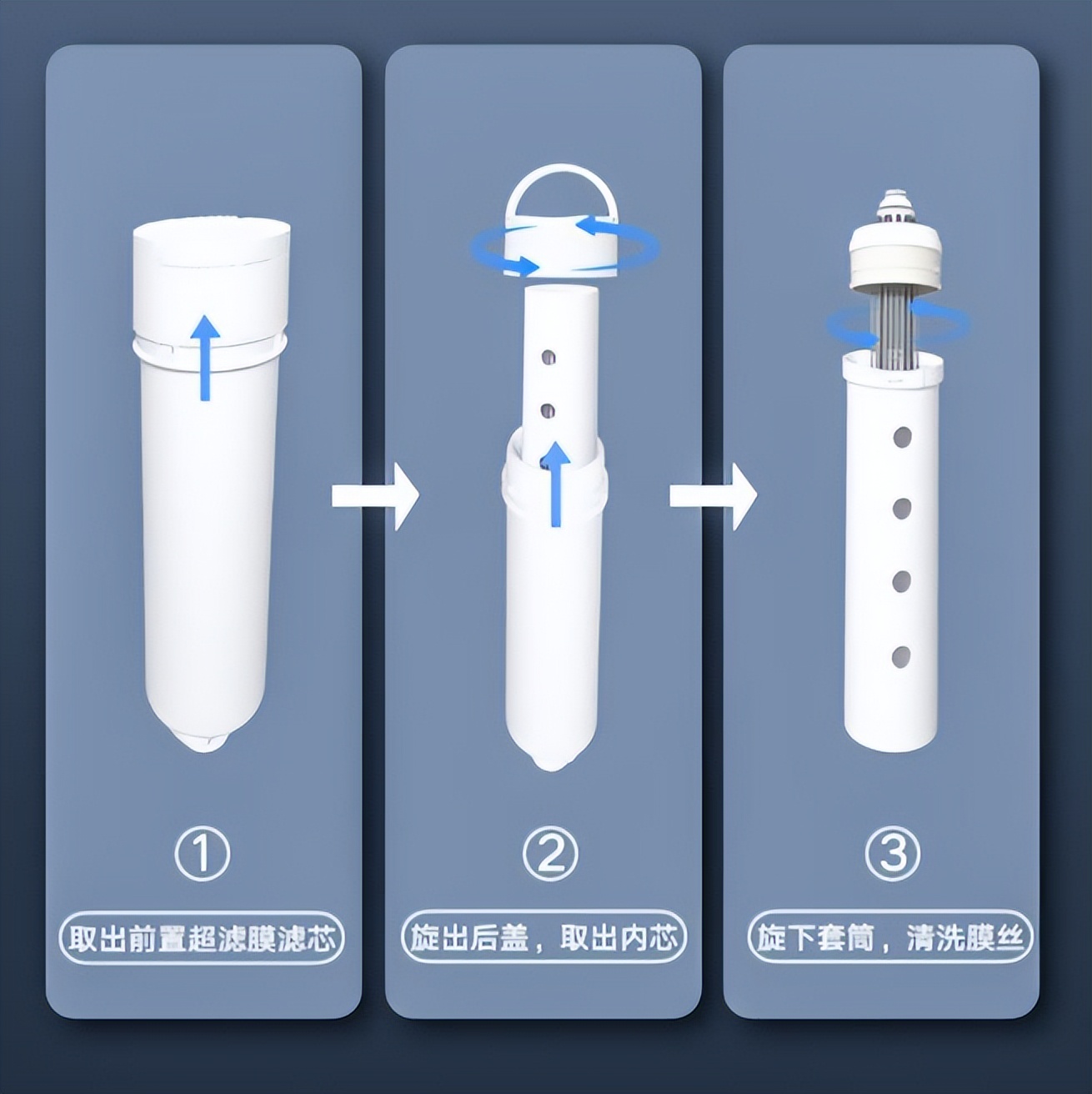 ①

取出前置超滤膜滤芯

②

旋出后盖，取出内芯

③

旋下套筒，清洗膜丝