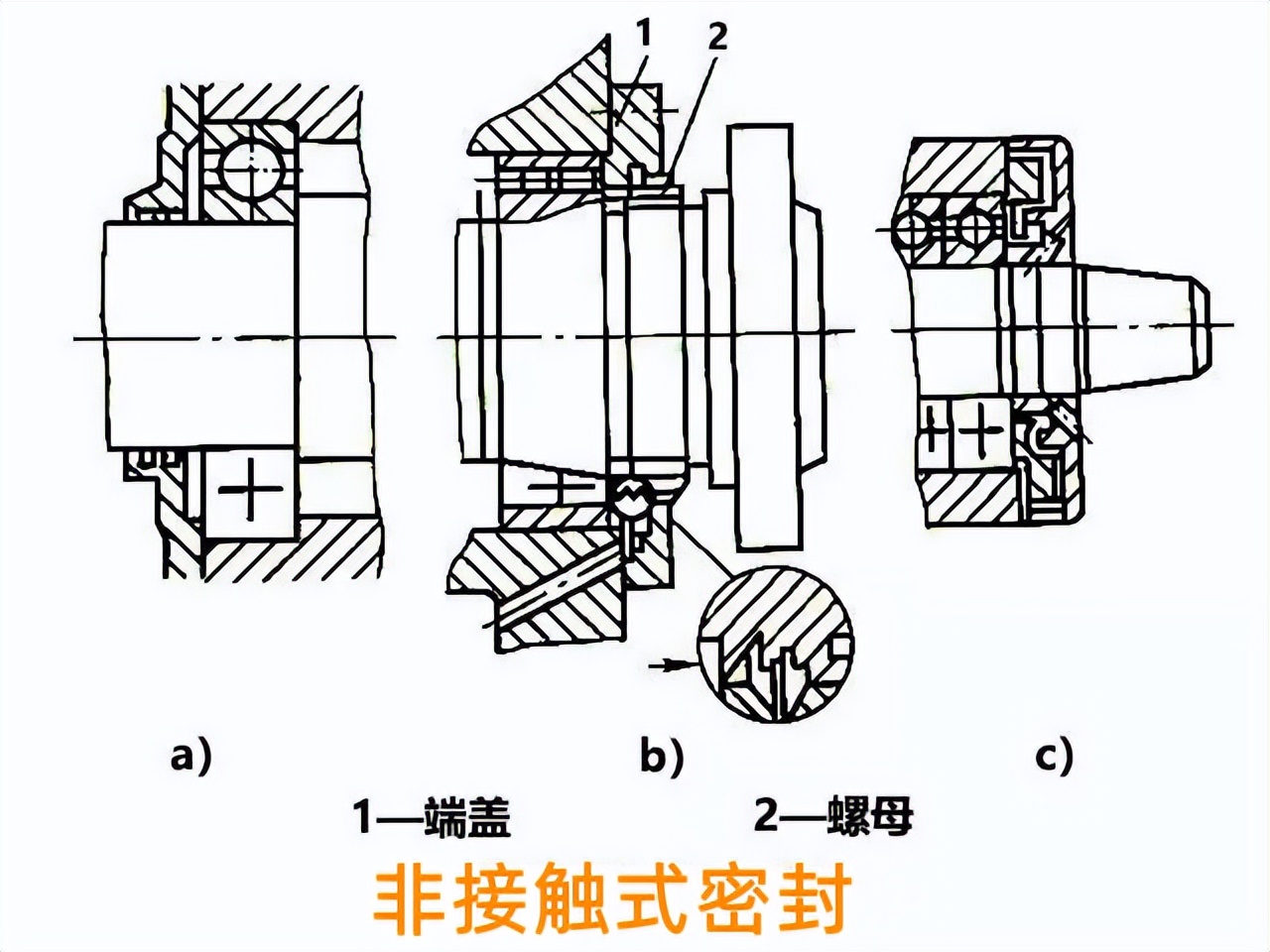 1

2

a)

b)

c)

1—端盖

2—螺母

非接触式密封