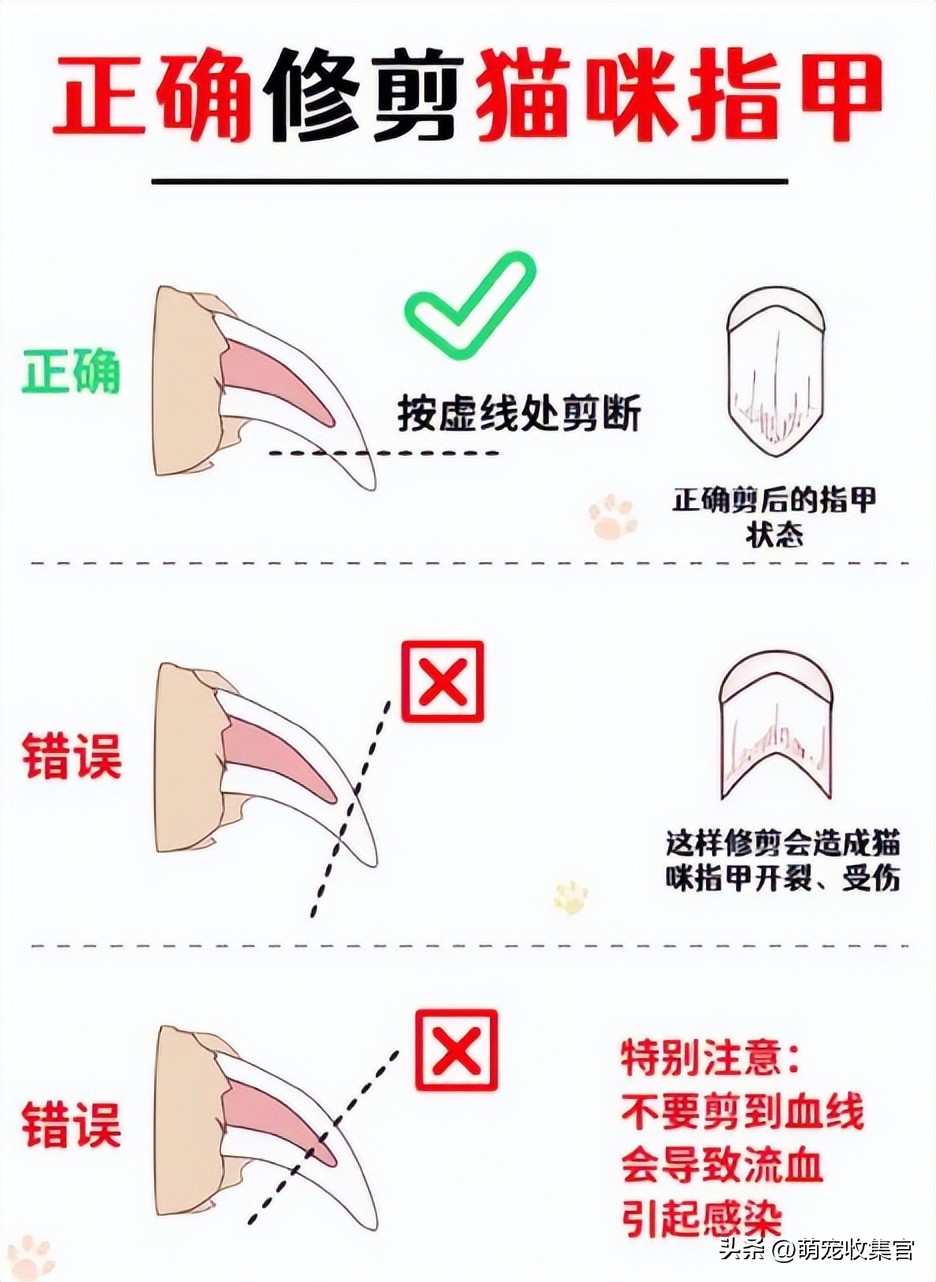 正确修剪猫咪指甲

正确

按虚线处剪断

正确剪后的指甲状态

错误

这样修剪会造成猫咪指甲开裂、受伤

错误

特别注意：
不要剪到血线
会导致流血
引起感染

头条 @萌宠收集官