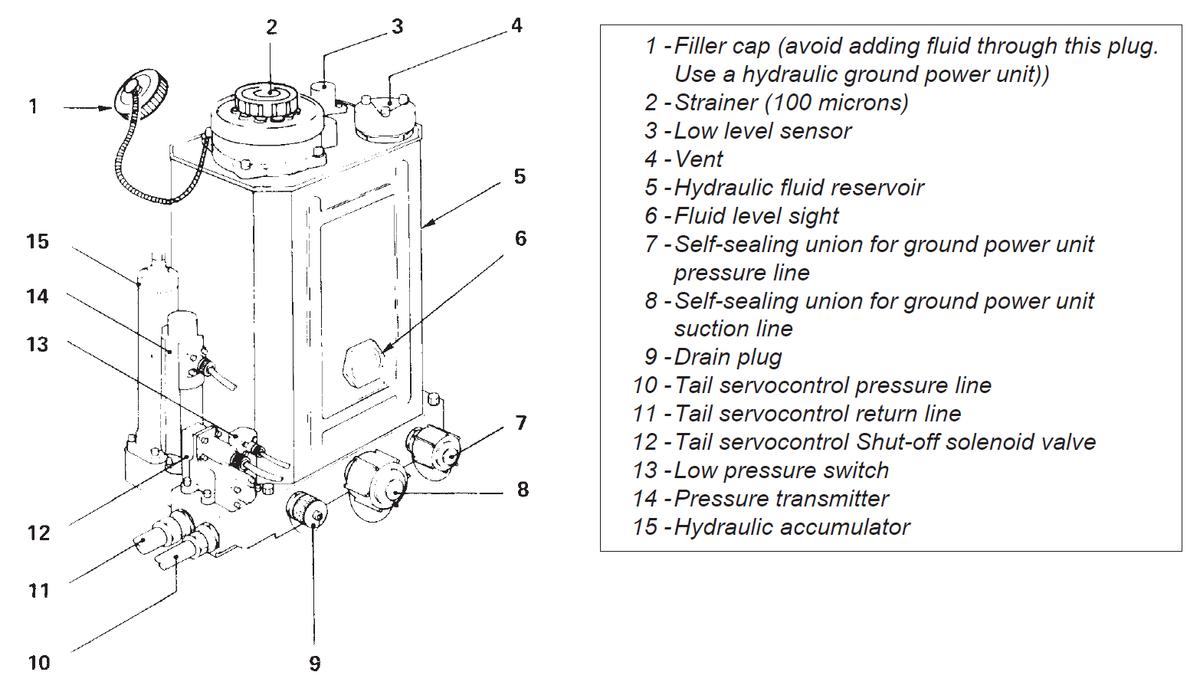 2 3 4
1
5
15
6
14
13
7
8
12
11
10 9

1 - Filler cap (avoid adding fluid through this plug. Use a hydraulic ground power unit))
2 - Strainer (100 microns)
3 - Low level sensor
4 - Vent
5 - Hydraulic fluid reservoir
6 - Fluid level sight
7 - Self-sealing union for ground power unit pressure line
8 - Self-sealing union for ground power unit suction line
9 - Drain plug
10 - Tail servocontrol pressure line
11 - Tail servocontrol return line
12 - Tail servocontrol Shut-off solenoid valve
13 - Low pressure switch
14 - Pressure transmitter
15 - Hydraulic accumulator