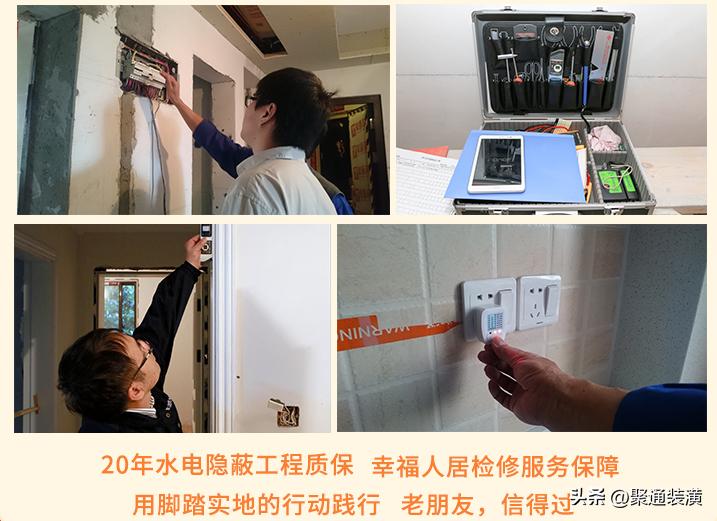 WARNING

20年水电隐蔽工程质保 幸福人居检修服务保障

用脚踏实地的行动践行 老朋友，信得过

头条 @聚通装潢