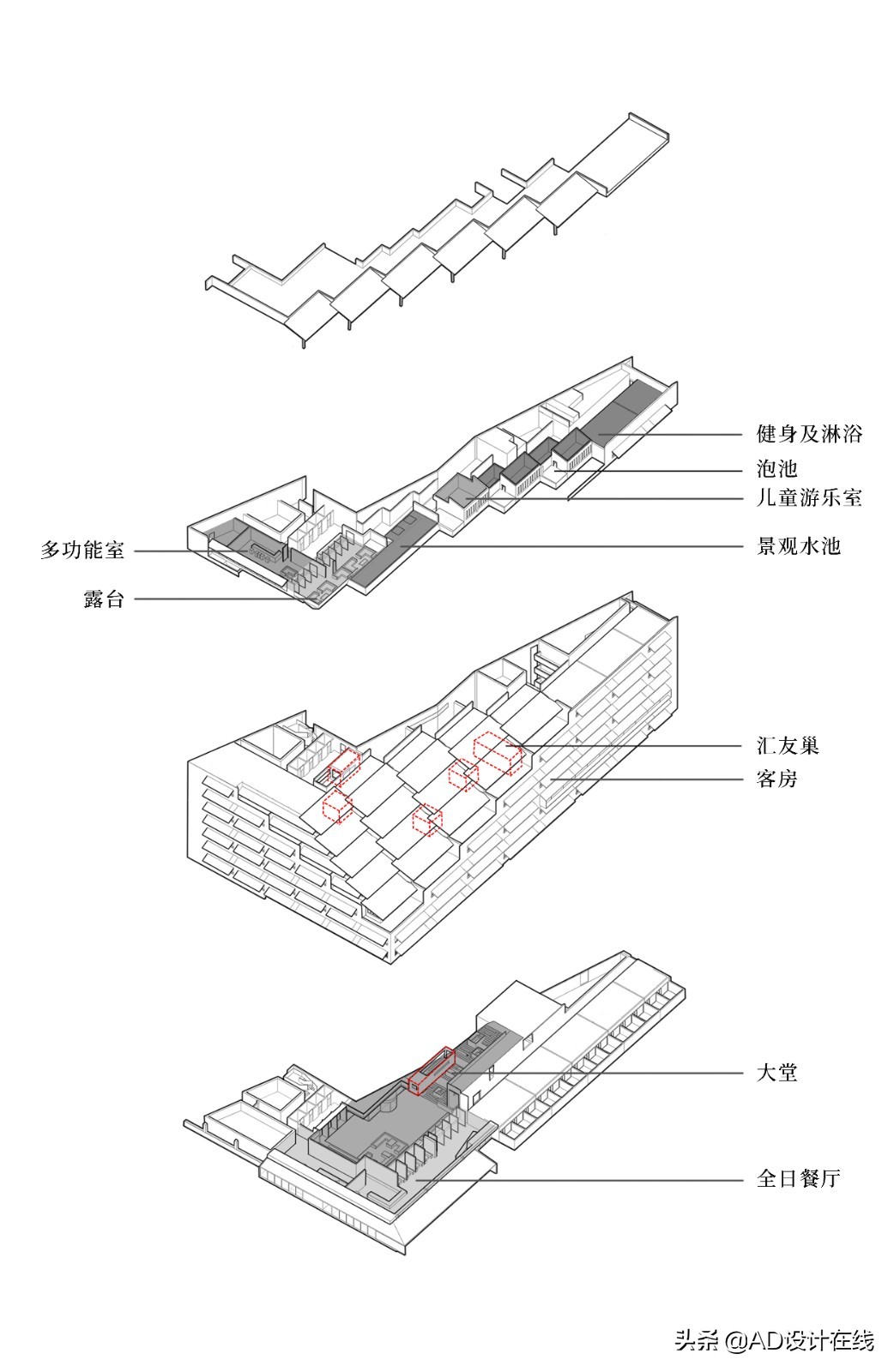 健身及淋浴
泡池
儿童游乐室
多功能室
景观水池
露台
汇友巢
客房
大堂
全日餐厅
头条 @AD设计在线