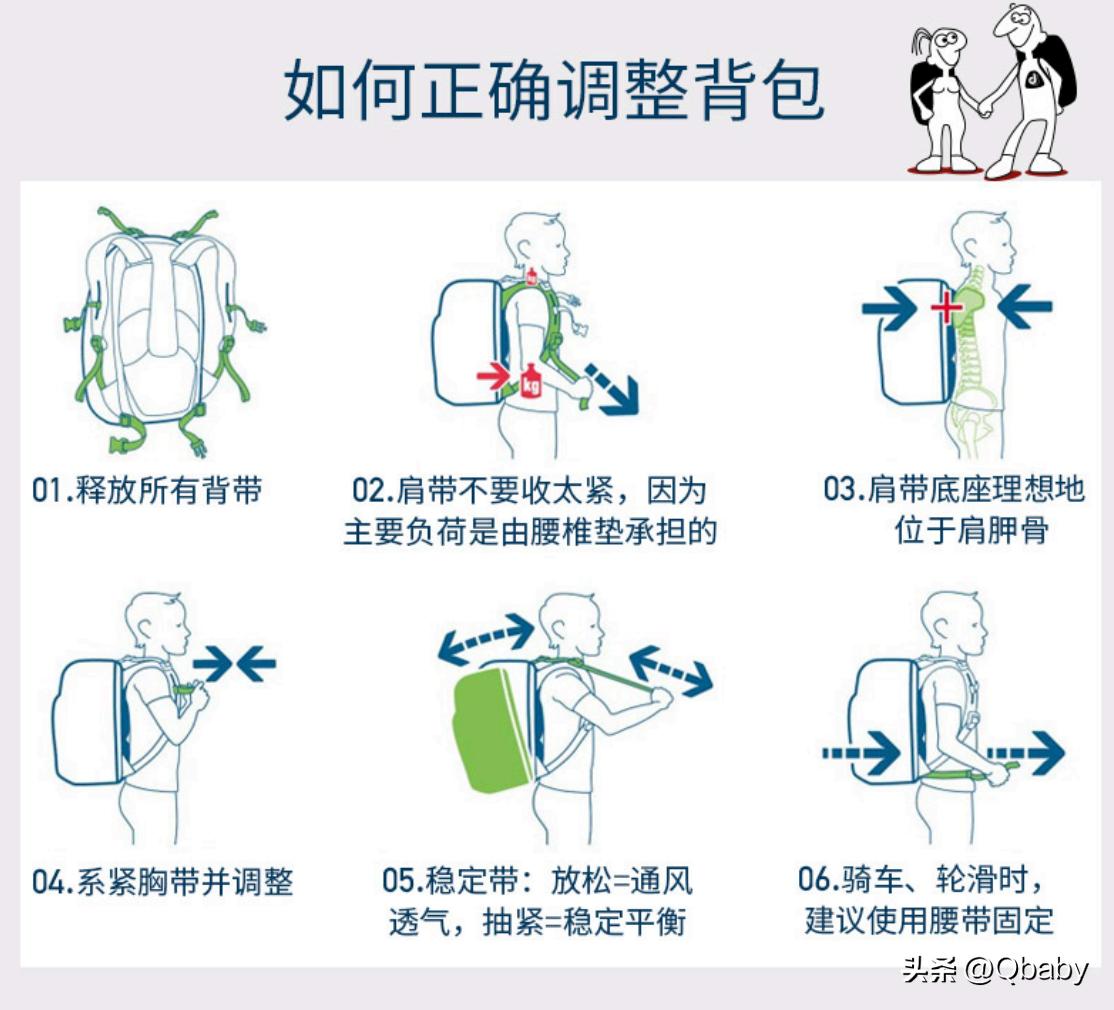 如何正确调整背包

kg

01.释放所有背带

02.肩带不要收太紧，因为主要负荷是由腰椎垫承担的

03.肩带底座理想地位于肩胛骨

04.系紧胸带并调整

05.稳定带：放松=通风透气，抽紧=稳定平衡

06.骑车、轮滑时，建议使用腰带固定

头条 @Qbaby