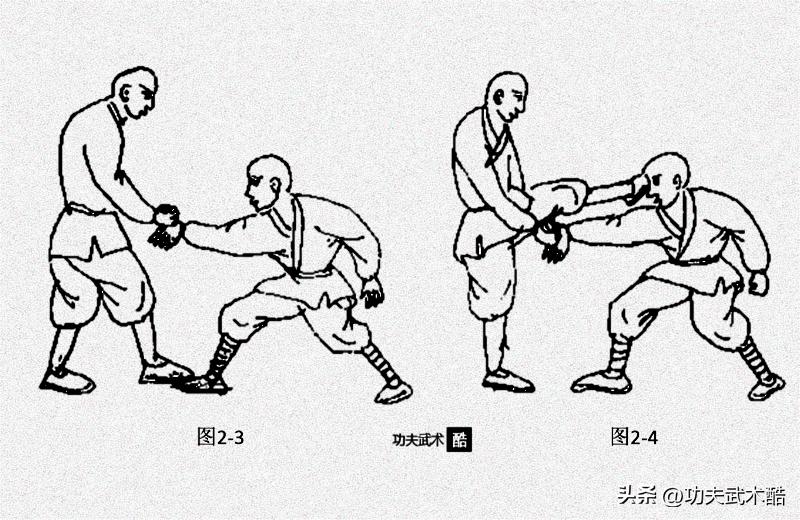 图2-3

功夫武术 酷

图2-4

头条 @功夫武术酷