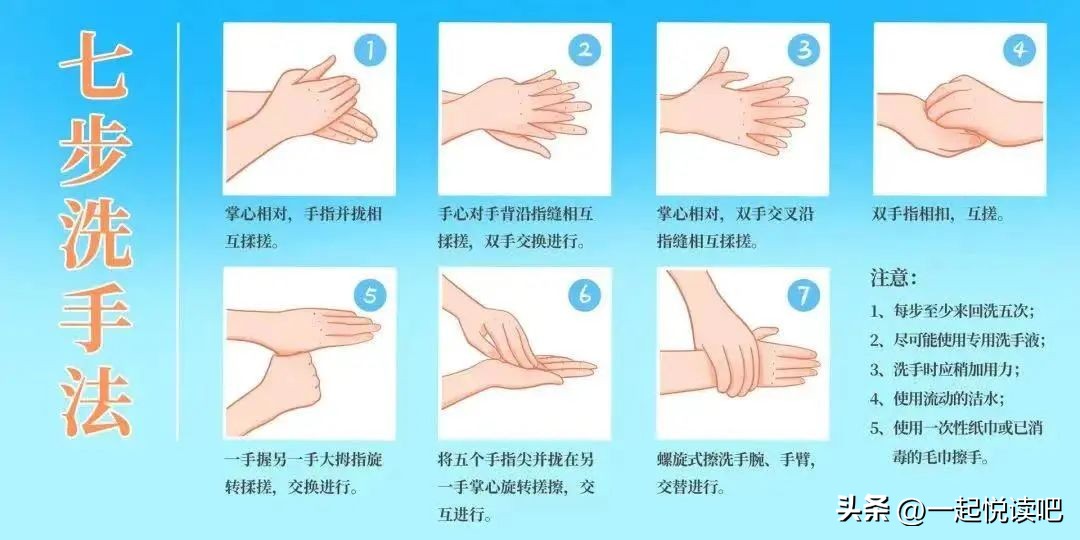 七步洗手法

1
掌心相对，手指并拢相互揉搓。

2
手心对手背沿指缝相互揉搓，双手交换进行。

3
掌心相对，双手交叉沿指缝相互揉搓。

4
双手指相扣，互搓。

5
一手握另一手大拇指旋转揉搓，交换进行。

6
将五个手指尖并拢在另一手掌心旋转揉搓，交互进行。

7
螺旋式擦洗手腕、手臂，交替进行。

注意：
1、每步至少来回洗五次；
2、尽可能使用专用洗手液；
3、洗手时应稍加用力；
4、使用流动的洁水；
5、使用一次性纸巾或已消毒的毛巾擦手。

头条 @一起悦读吧