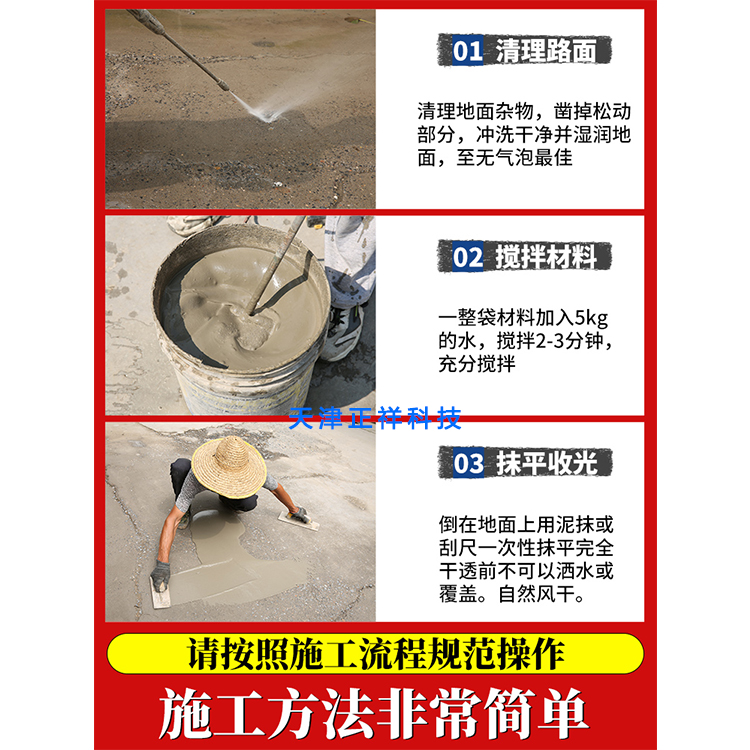 01 清理路面

清理地面杂物，凿掉松动部分，冲洗干净并湿润地面，至无气泡最佳

02 搅拌材料

一整袋材料加入5kg的水，搅拌2-3分钟，充分搅拌

天津正祥科技

03 抹平收光

倒在地面上用泥抹或刮尺一次性抹平完全干透前不可以洒水或覆盖。自然风干。

请按照施工流程规范操作

施工方法非常简单