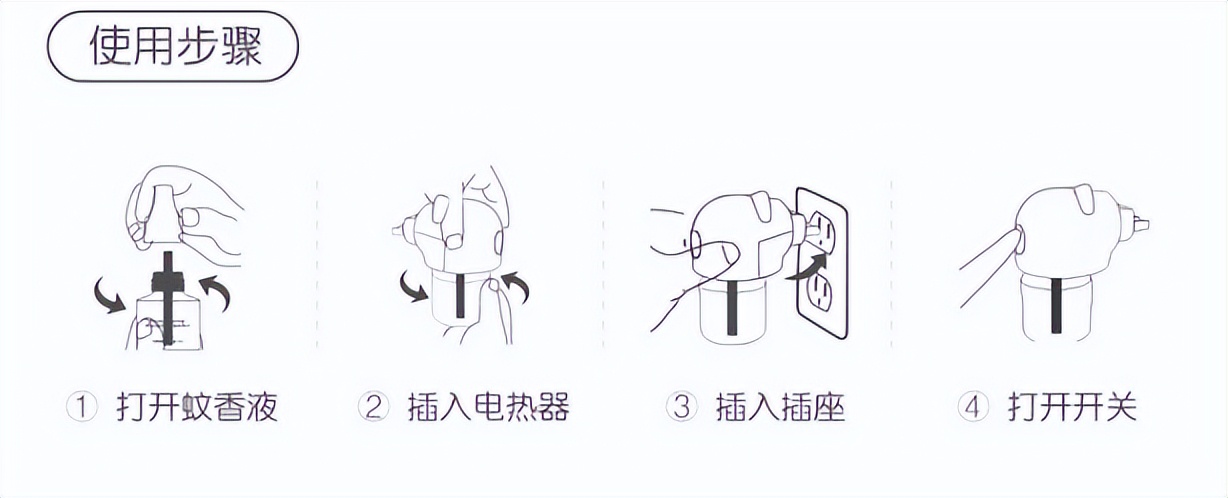 使用步骤

① 打开蚊香液

② 插入电热器

③ 插入插座

④ 打开开关