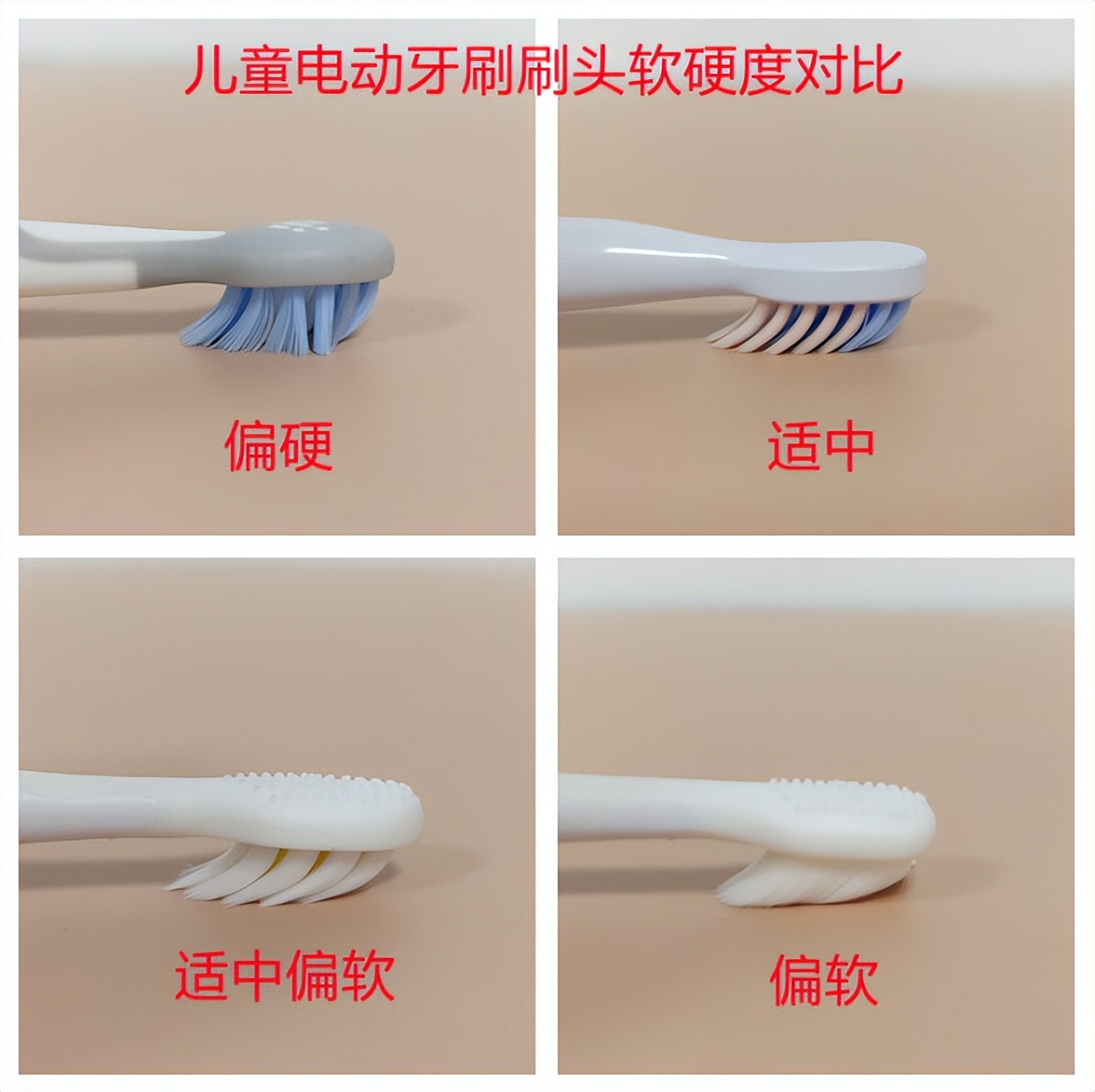 儿童电动牙刷刷头软硬度对比

偏硬

适中

适中偏软

偏软