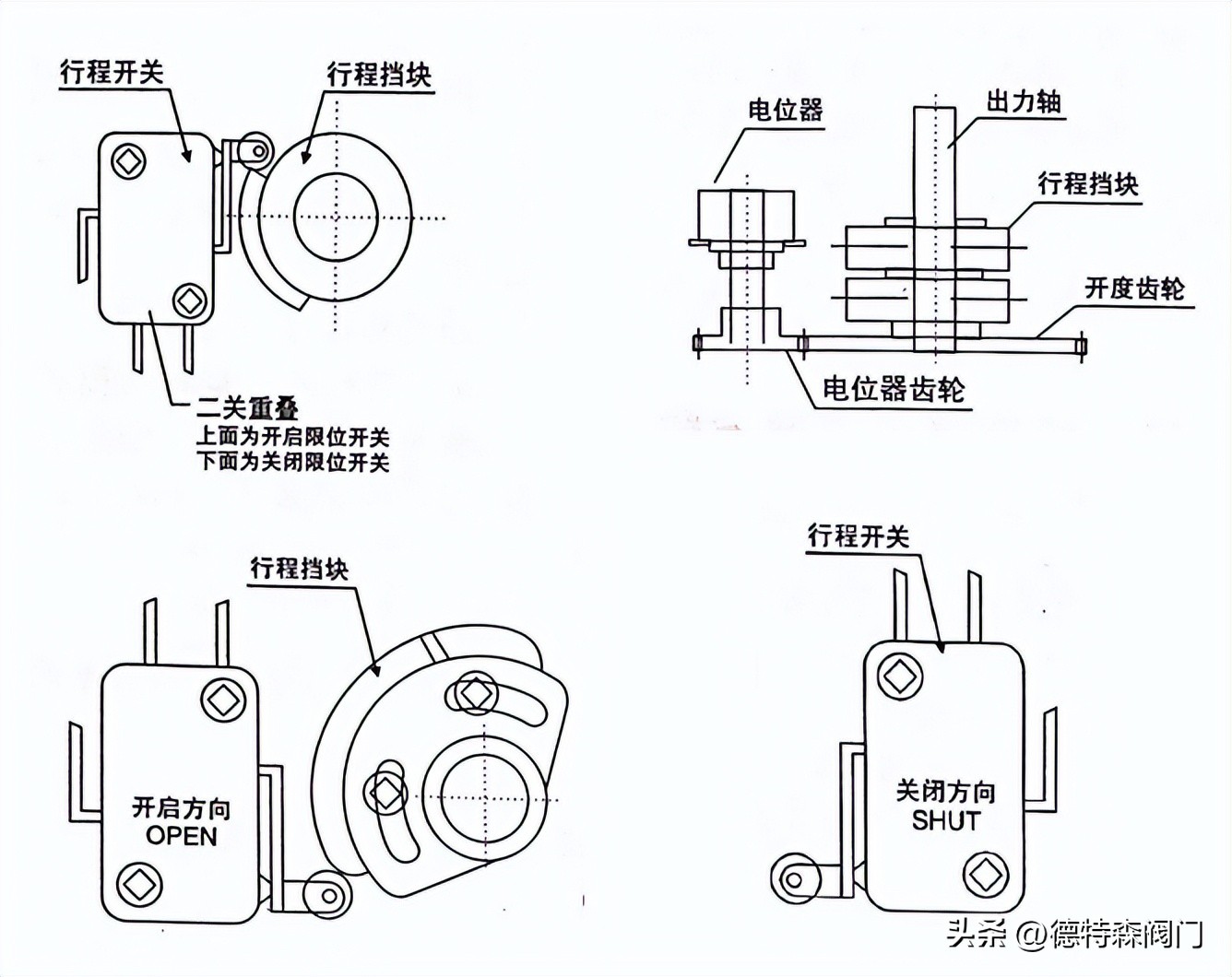 行程开关

行程挡块

二关重叠
上面为开启限位开关
下面为关闭限位开关

电位器

出力轴

行程挡块

开度齿轮

电位器齿轮

行程挡块

开启方向
OPEN

行程开关

关闭方向
SHUT

头条 @德特森阀门