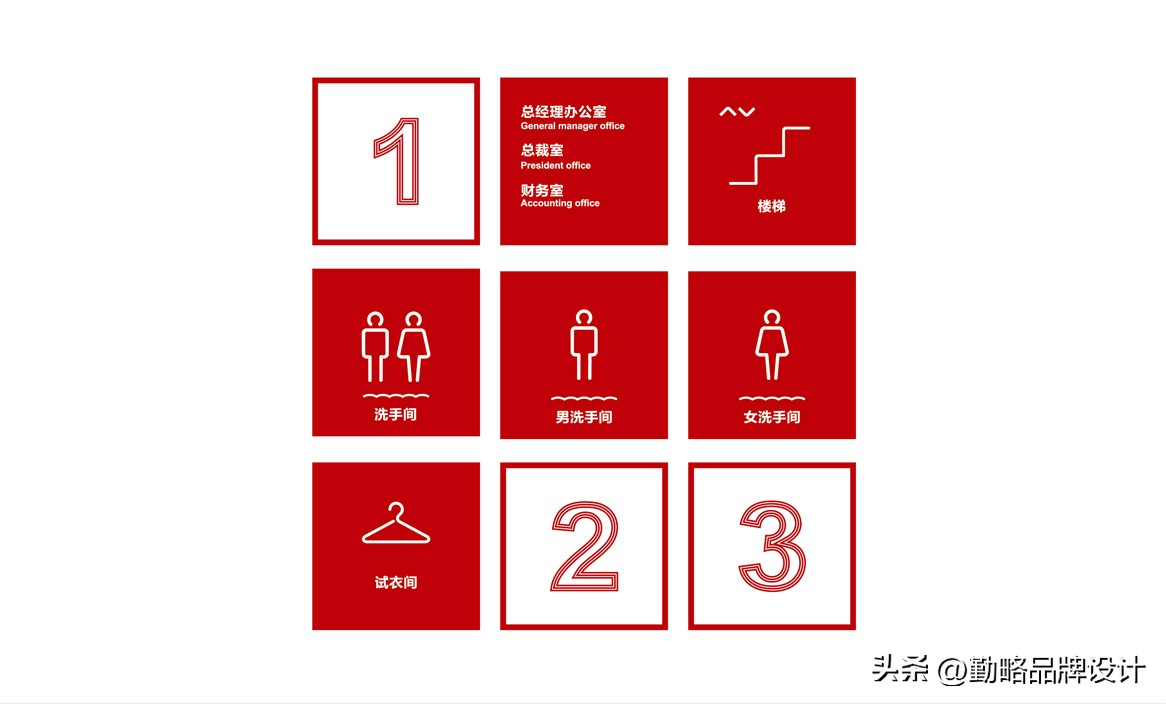 1

总经理办公室
General manager office
总裁室
President office
财务室
Accounting office

楼梯

洗手间

男洗手间

女洗手间

试衣间

2

3

头条 @勤略品牌设计