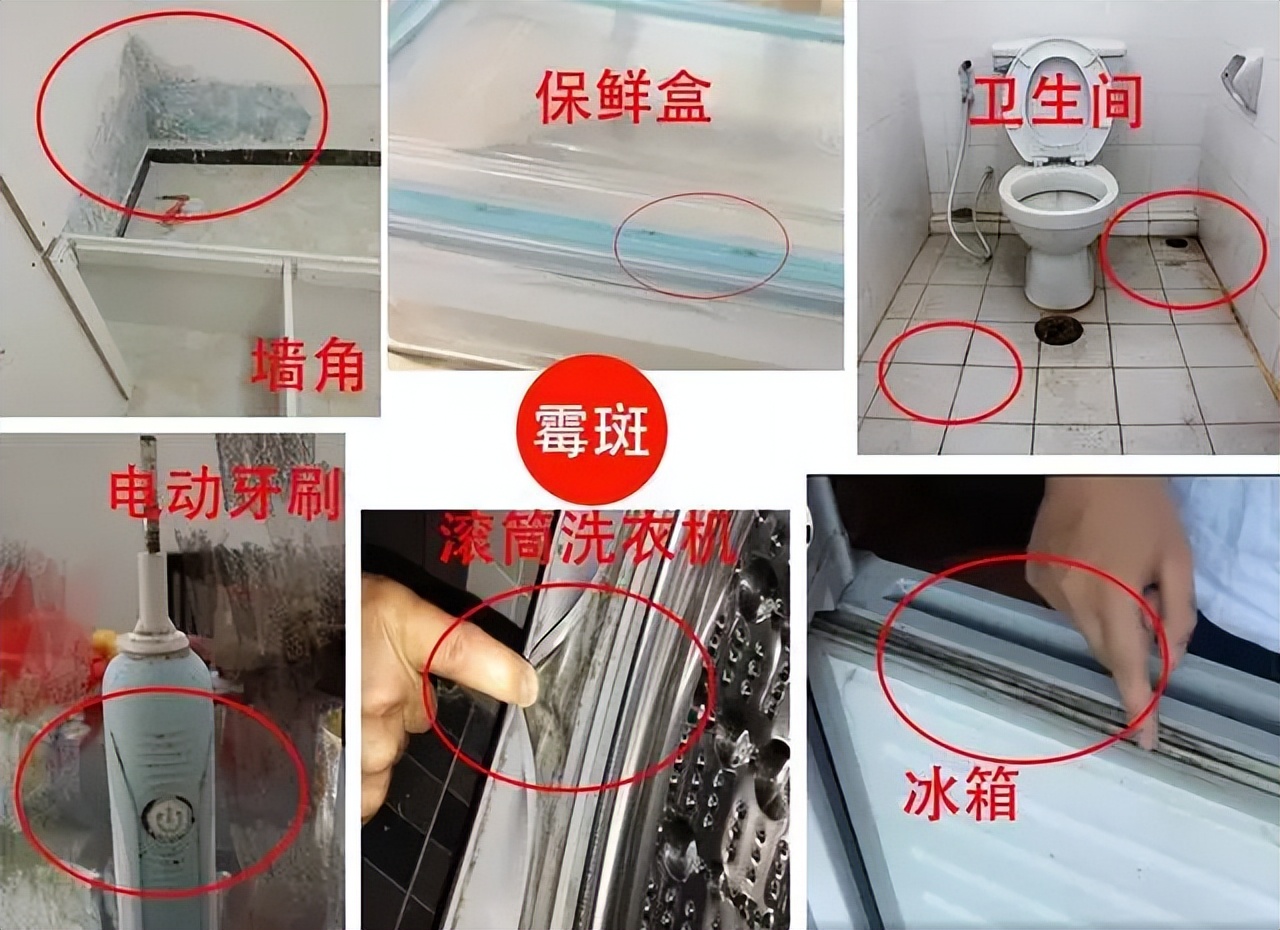 墙角

保鲜盒

卫生间

霉斑

电动牙刷

滚筒洗衣机

冰箱