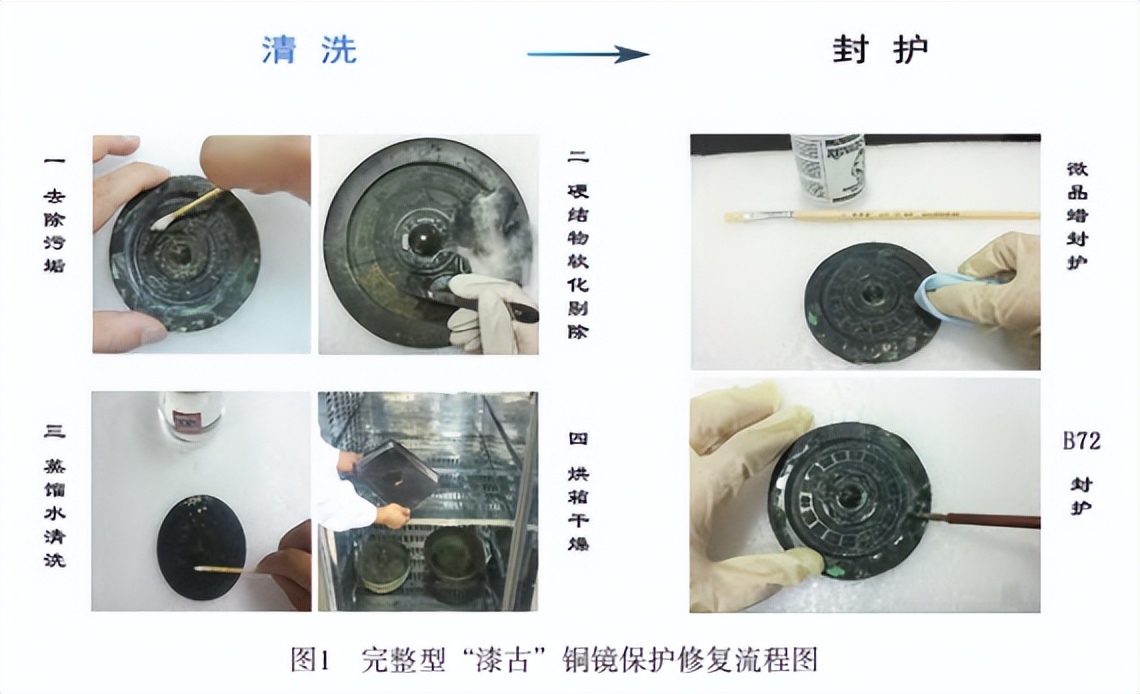 清洗

封护

一 去除污垢

二 硬结物软化剔除

三 蒸馏水清洗

四 烘箱干燥

微晶蜡封护

B72 封护

图1 完整型“漆古”铜镜保护修复流程图