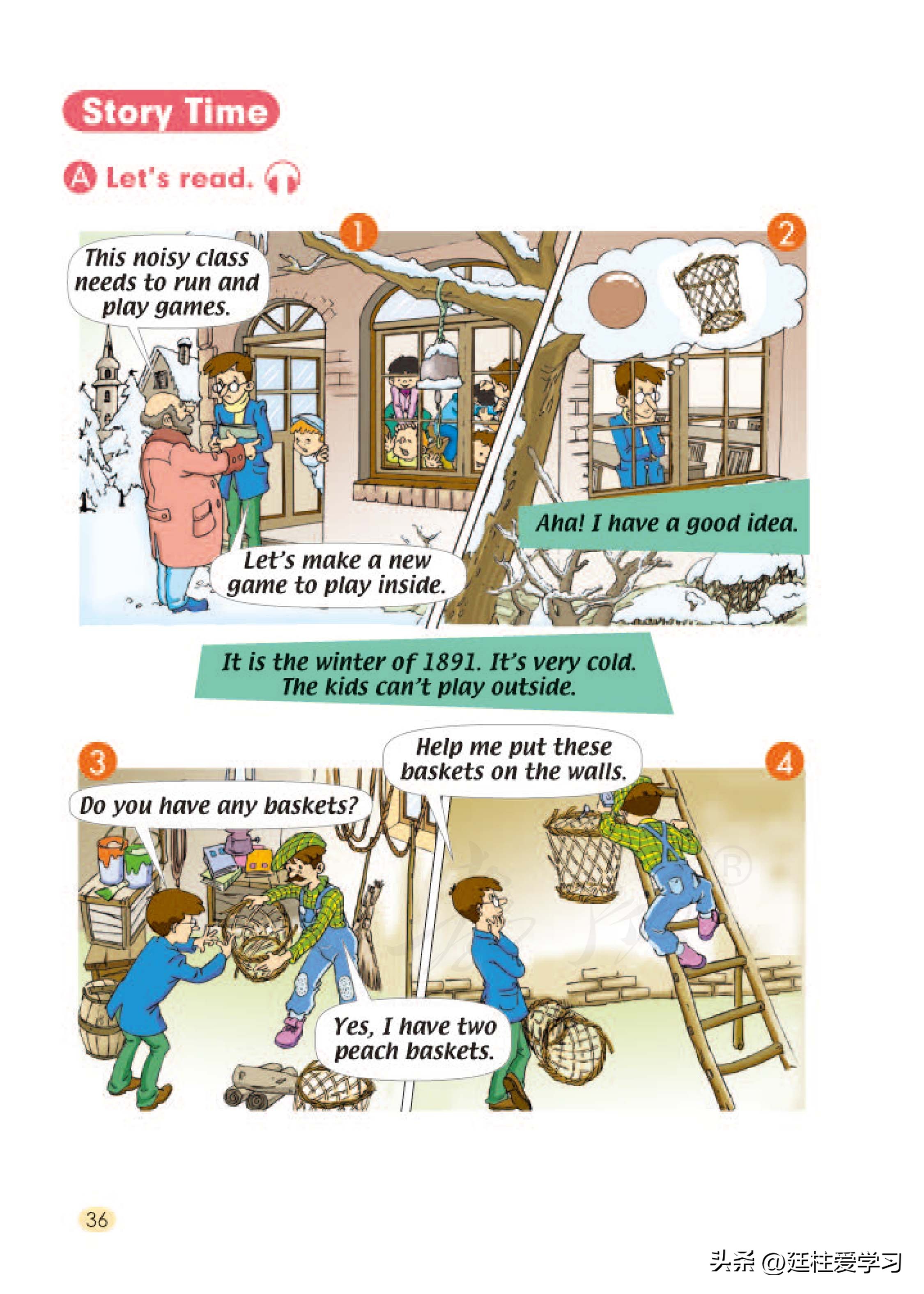 Story Time

A Let's read.

1

This noisy class needs to run and play games.

Let's make a new game to play inside.

2

Aha! I have a good idea.

It is the winter of 1891. It's very cold. The kids can't play outside.

3

Do you have any baskets?

Yes, I have two peach baskets.

4

Help me put these baskets on the walls.

36

头条 @廷柱爱学习