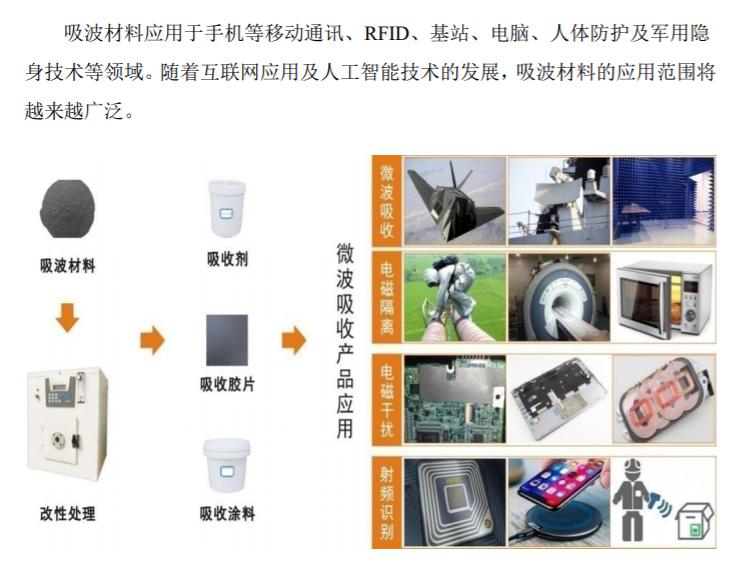 吸波材料应用于手机等移动通讯、RFID、基站、电脑、人体防护及军用隐身技术等领域。随着互联网应用及人工智能技术的发展，吸波材料的应用范围将越来越广泛。

吸波材料

改性处理

吸收剂

吸收胶片

吸收涂料

微波吸收产品应用

微波吸收

电磁隔离

电磁干扰

射频识别