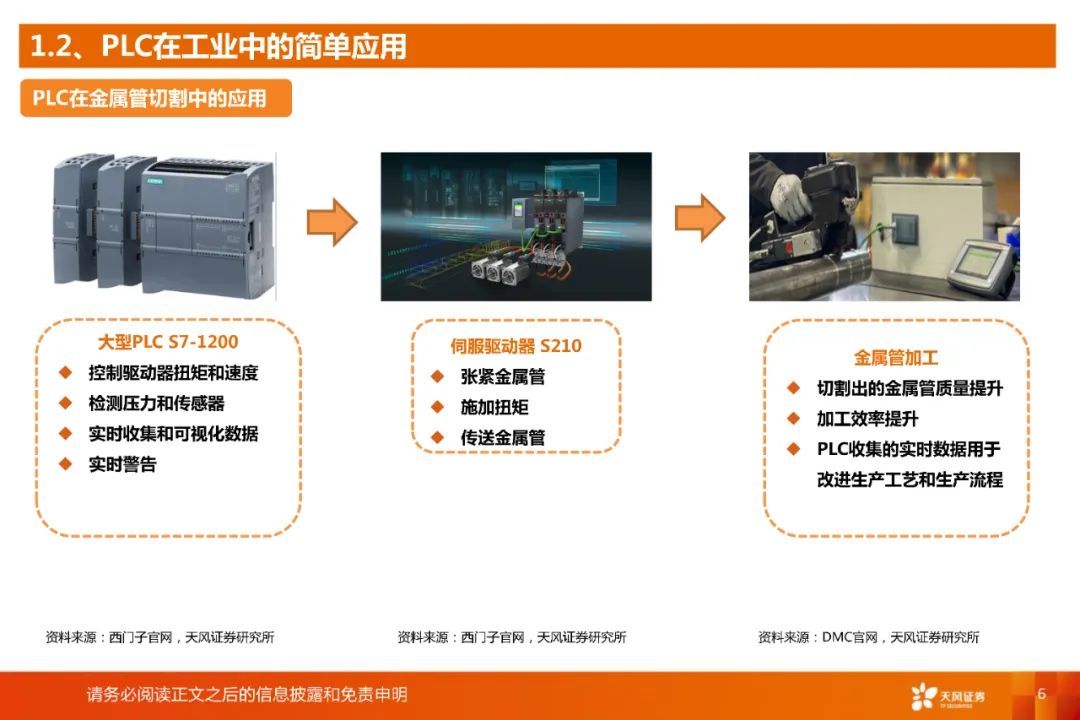 1.2、PLC在工业中的简单应用

PLC在金属管切割中的应用

大型PLC S7-1200
◆ 控制驱动器扭矩和速度
◆ 检测压力和传感器
◆ 实时收集和可视化数据
◆ 实时警告

伺服驱动器 S210
◆ 张紧金属管
◆ 施加扭矩
◆ 传送金属管

金属管加工
◆ 切割出的金属管质量提升
◆ 加工效率提升
◆ PLC收集的实时数据用于改进生产工艺和生产流程

资料来源：西门子官网，天风证券研究所

资料来源：西门子官网，天风证券研究所

资料来源：DMC官网，天风证券研究所

请务必阅读正文之后的信息披露和免责申明

天风证券
TF SECURITIES

6