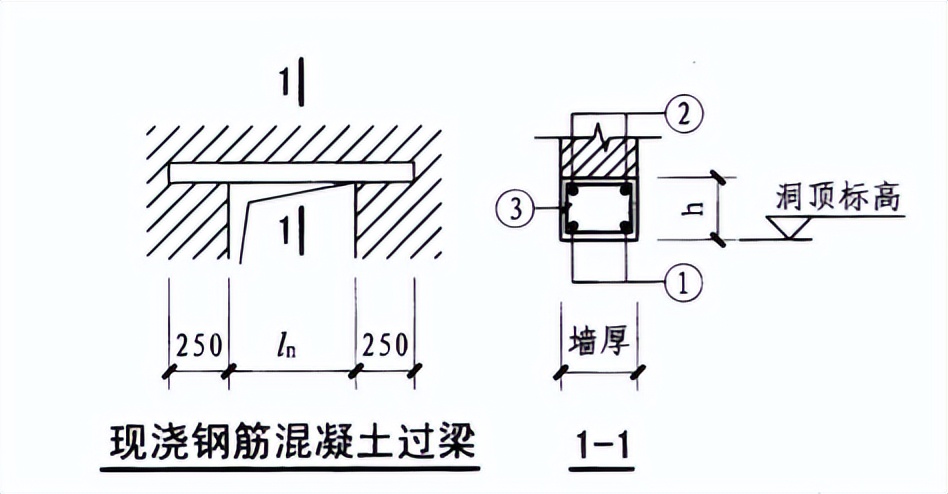 1
1
250
$l_n$
250
现浇钢筋混凝土过梁
2
3
h
洞顶标高
1
墙厚
1-1