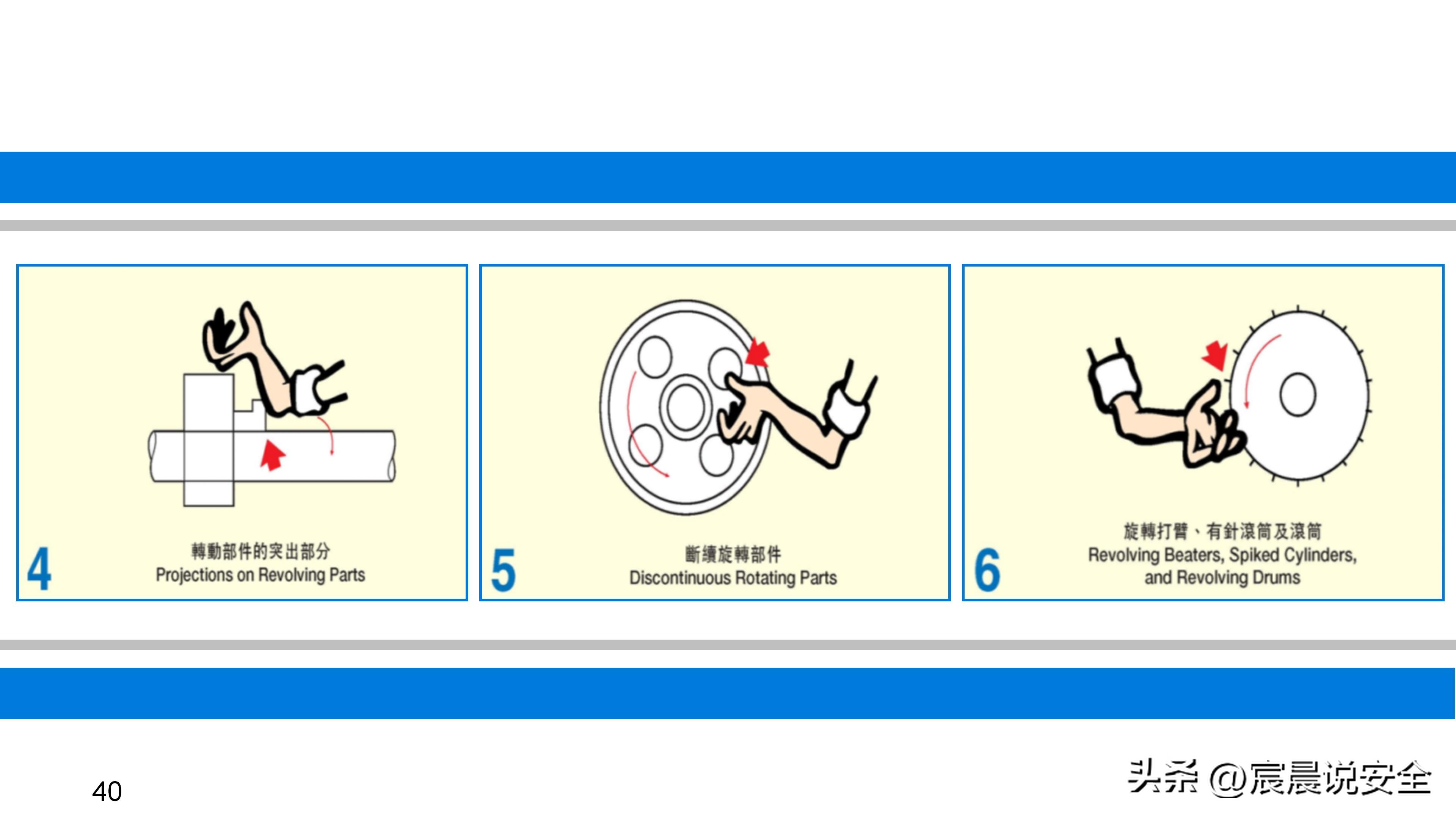 4
轉動部件的突出部分
Projections on Revolving Parts

5
斷續旋轉部件
Discontinuous Rotating Parts

6
旋轉打臂、有針滾筒及滾筒
Revolving Beaters, Spiked Cylinders, and Revolving Drums

40

头条 @宸晨说安全