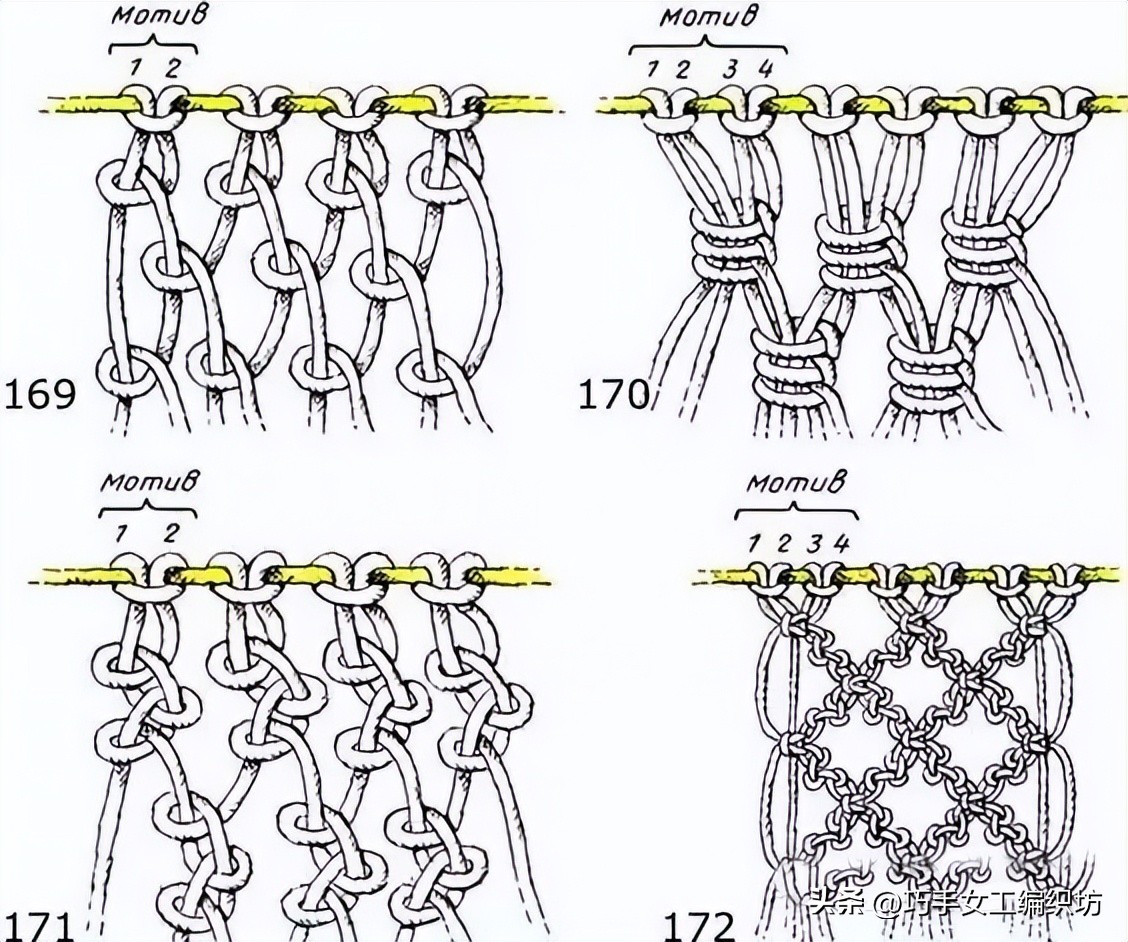 Мотив
1 2
169

Мотив
1 2 3 4
170

Мотив
1 2
171

Мотив
1 2 3 4
172

头条 @巧手女工编织坊