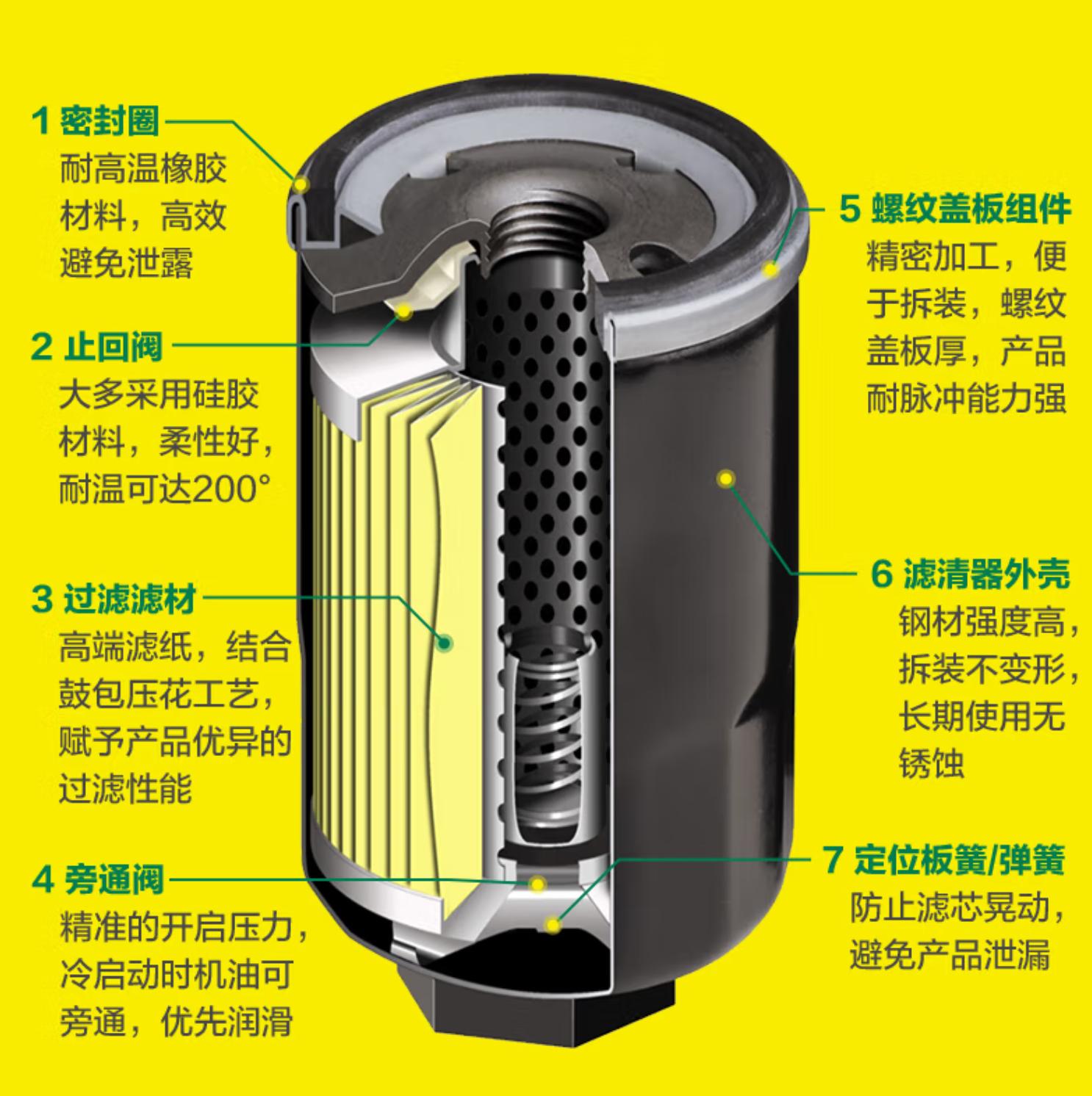 1 密封圈
耐高温橡胶材料，高效避免泄露

2 止回阀
大多采用硅胶材料，柔性好，耐温可达200°

3 过滤滤材
高端滤纸，结合鼓包压花工艺，赋予产品优异的过滤性能

4 旁通阀
精准的开启压力，冷启动时机油可旁通，优先润滑

5 螺纹盖板组件
精密加工，便于拆装，螺纹盖板厚，产品耐脉冲能力强

6 滤清器外壳
钢材强度高，拆装不变形，长期使用无锈蚀

7 定位板簧/弹簧
防止滤芯晃动，避免产品泄漏