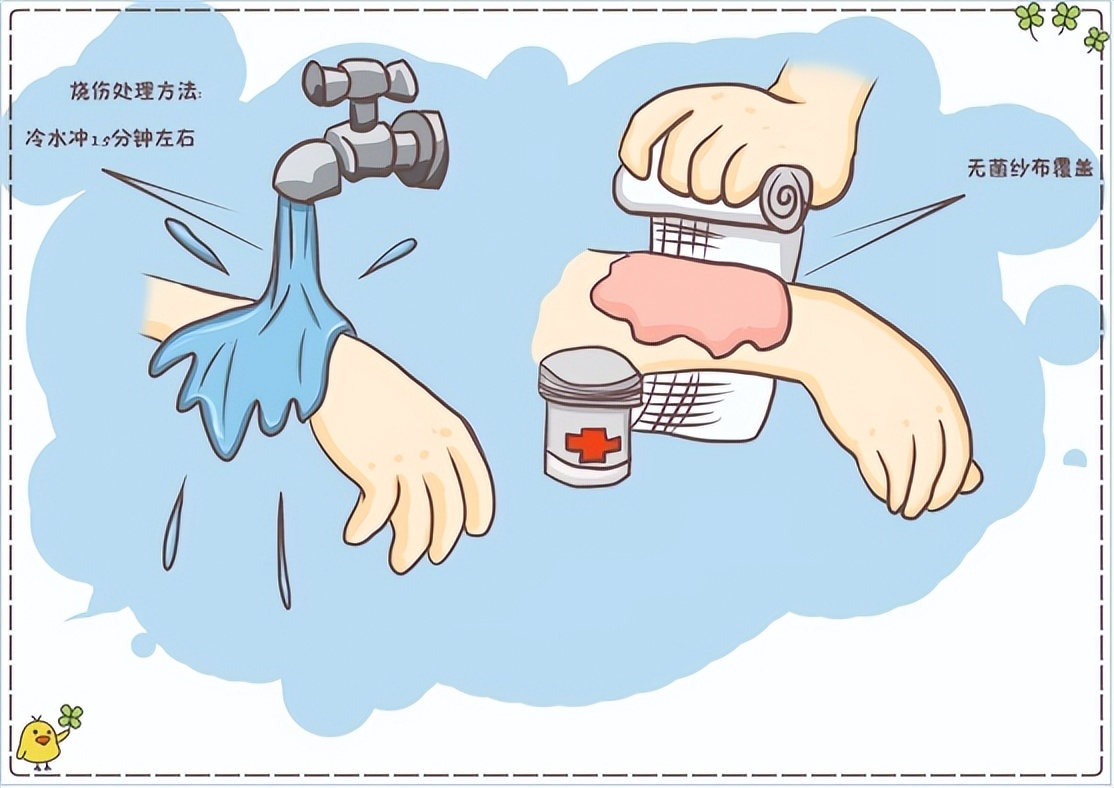 烧伤处理方法:

冷水冲15分钟左右

无菌纱布覆盖