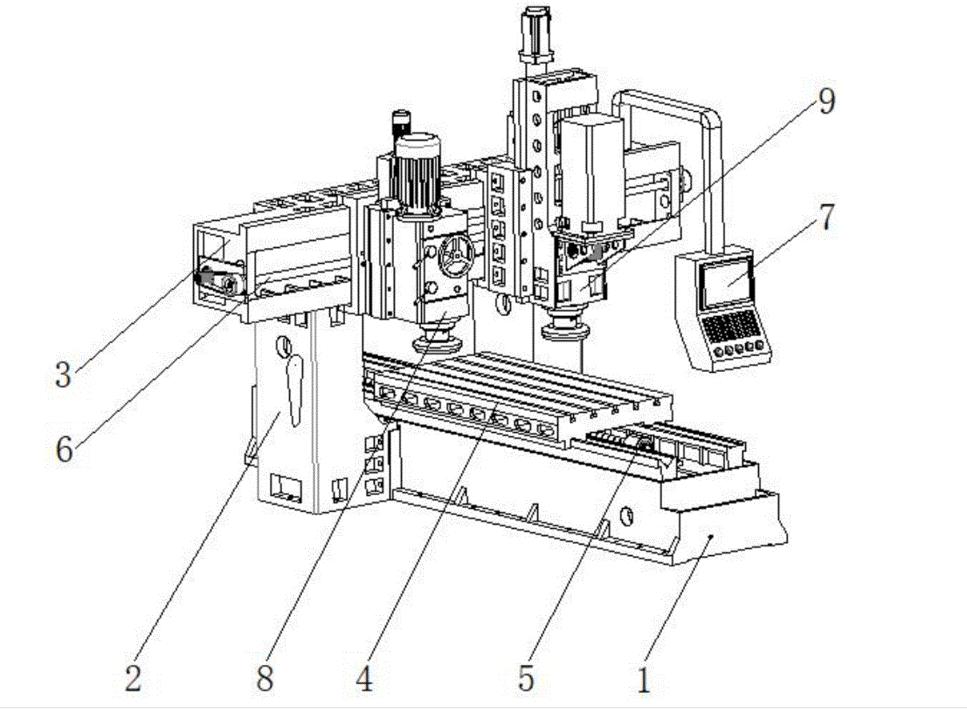 9
7
3
6
2
8
4
5
1