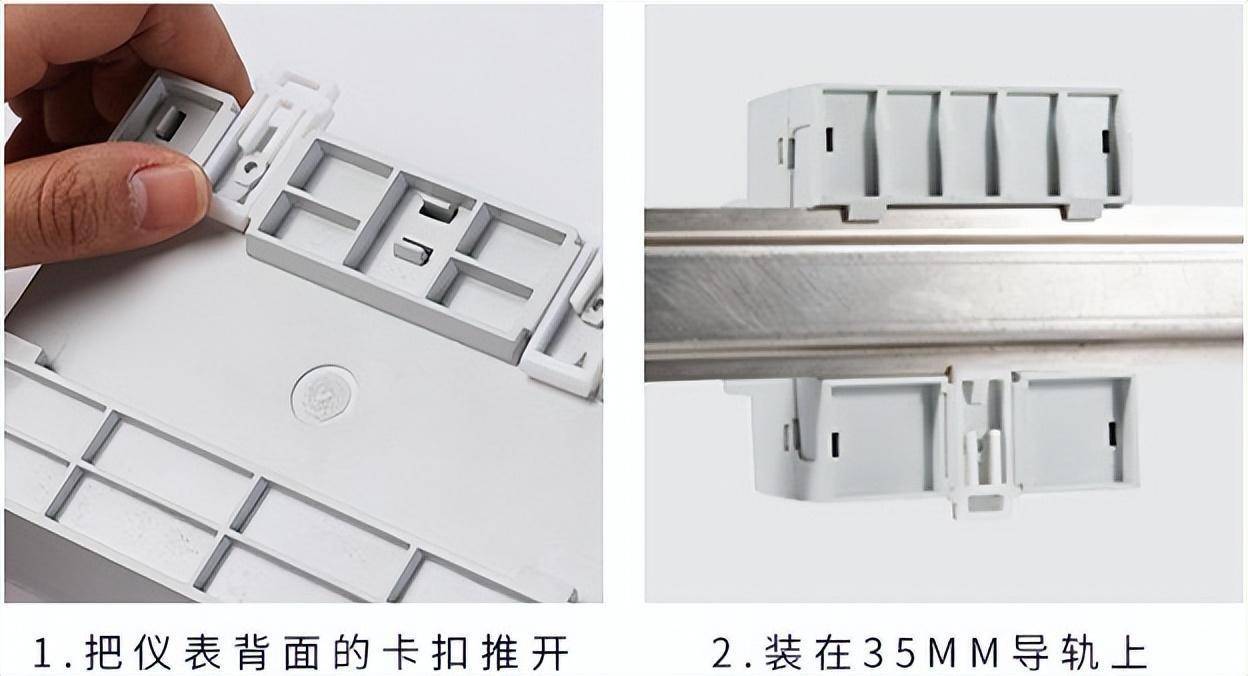 1.把仪表背面的卡扣推开

2.装在35MM导轨上