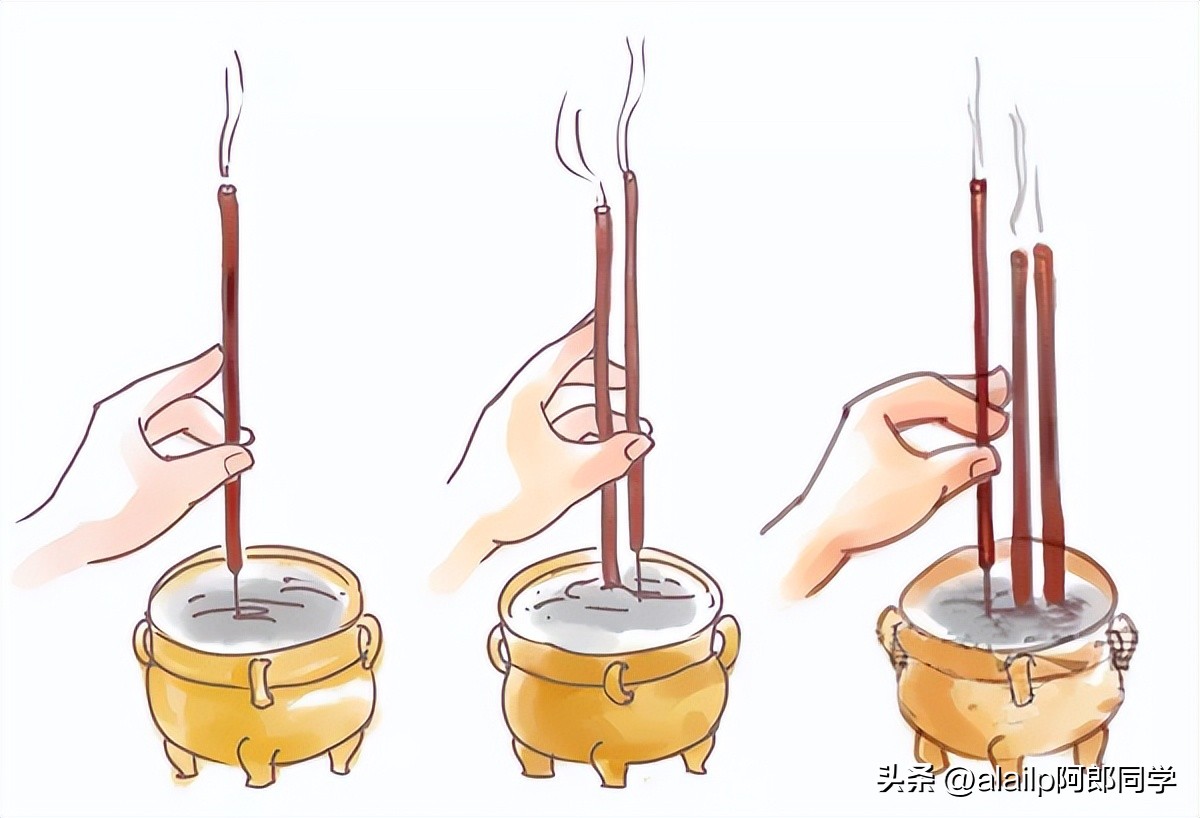 头条 @alailp阿郎同学