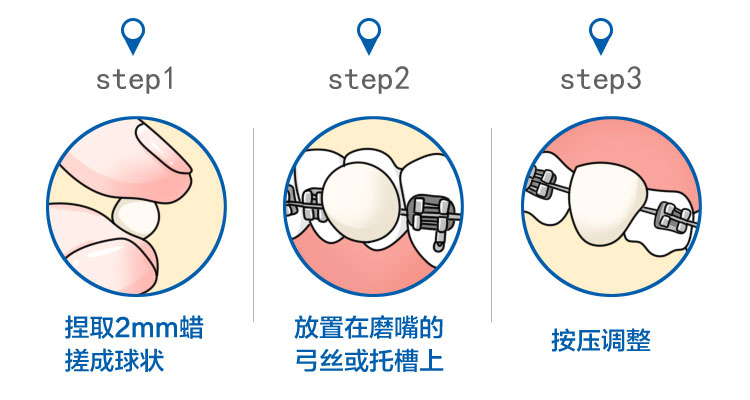 step1

捏取2mm蜡搓成球状

step2

放置在磨嘴的弓丝或托槽上

step3

按压调整