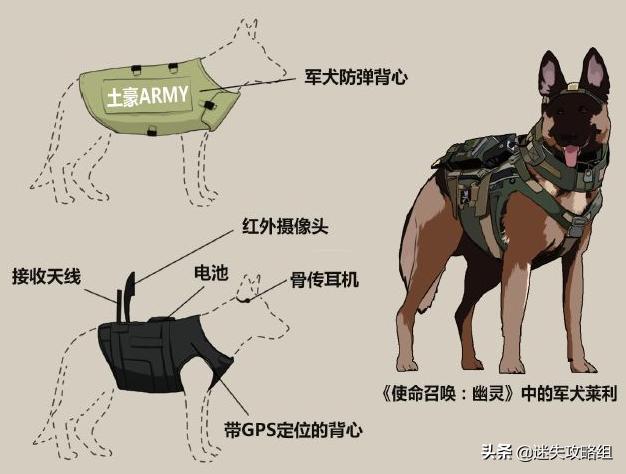 土豪ARMY
军犬防弹背心

红外摄像头
接收天线
电池
骨传耳机
带GPS定位的背心

《使命召唤：幽灵》中的军犬莱利

头条 @迷失攻略组