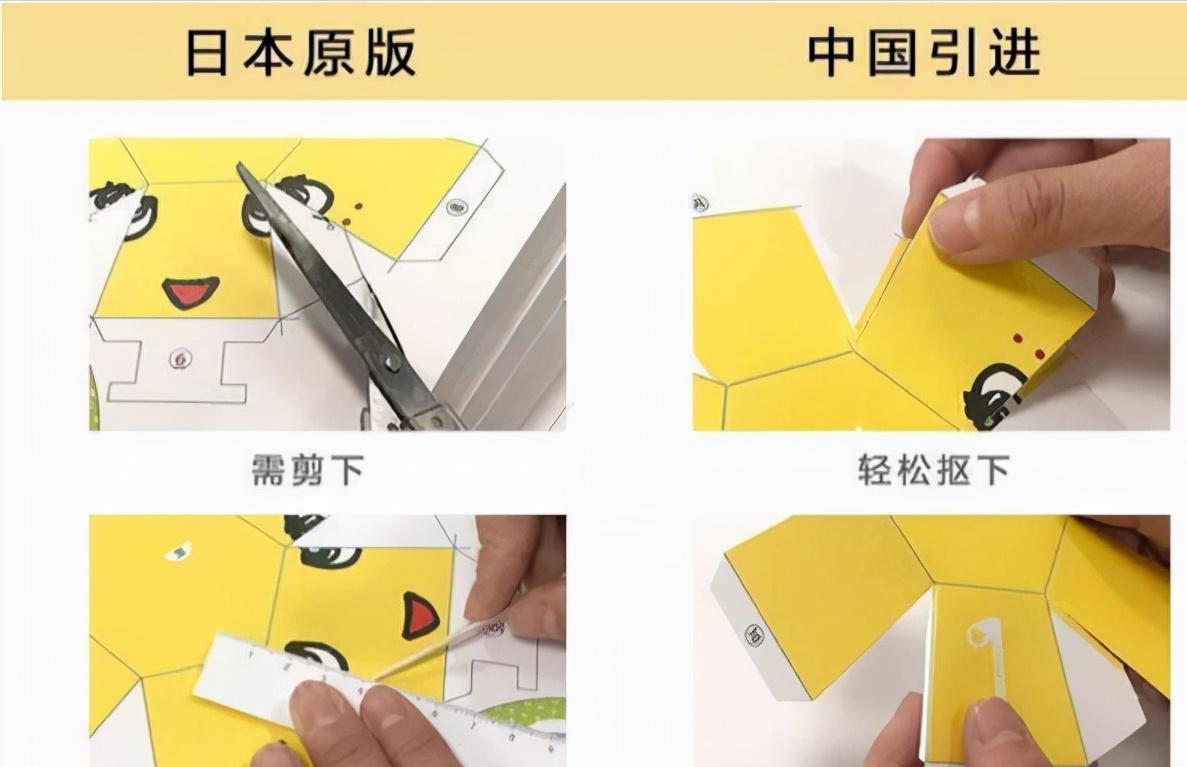 日本原版

中国引进

6

需剪下

轻松抠下