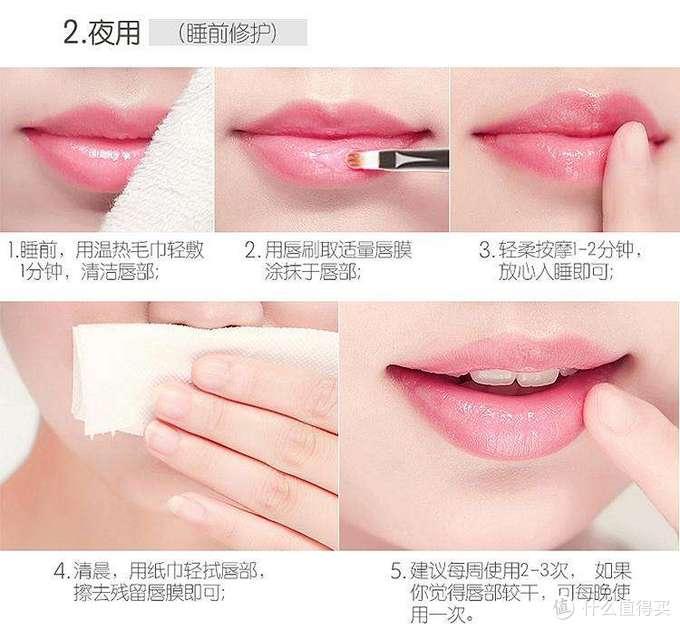 2.夜用 （睡前修护）

1.睡前，用温热毛巾轻敷1分钟，清洁唇部；

2.用唇刷取适量唇膜涂抹于唇部；

3.轻柔按摩1-2分钟，放心入睡即可；

4.清晨，用纸巾轻拭唇部，擦去残留唇膜即可；

5.建议每周使用2-3次， 如果你觉得唇部较干，可每晚使用一次。

值 什么值得买