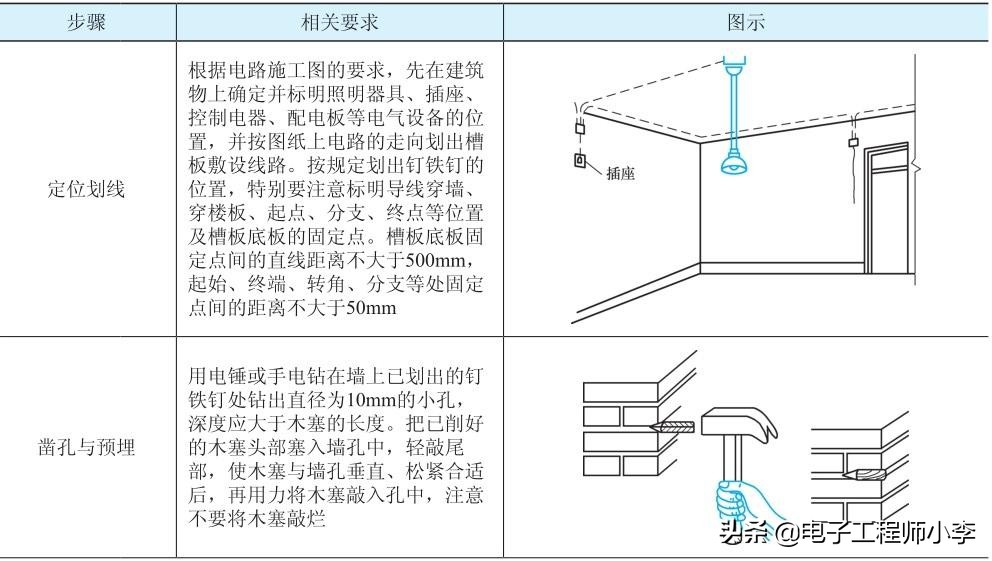 | 步骤 | 相关要求 | 图示 |
|---|---|---|
| 定位划线 | 根据电路施工图的要求，先在建筑物上确定并标明照明器具、插座、控制电器、配电板等电气设备的位置，并按图纸上电路的走向划出槽板敷设线路。按规定划出钉铁钉的位置，特别要注意标明导线穿墙、穿楼板、起点、分支、终点等位置及槽板底板的固定点。槽板底板固定点间的直线距离不大于500mm，起始、终端、转角、分支等处固定点间的距离不大于50mm | 插座 |
| 凿孔与预埋 | 用电锤或手电钻在墙上已划出的钉铁钉处钻出直径为10mm的小孔，深度应大于木塞的长度。把已削好的木塞头部塞入墙孔中，轻敲尾部，使木塞与墙孔垂直、松紧合适后，再用力将木塞敲入孔中，注意不要将木塞敲烂 | |

头条 @电子工程师小李