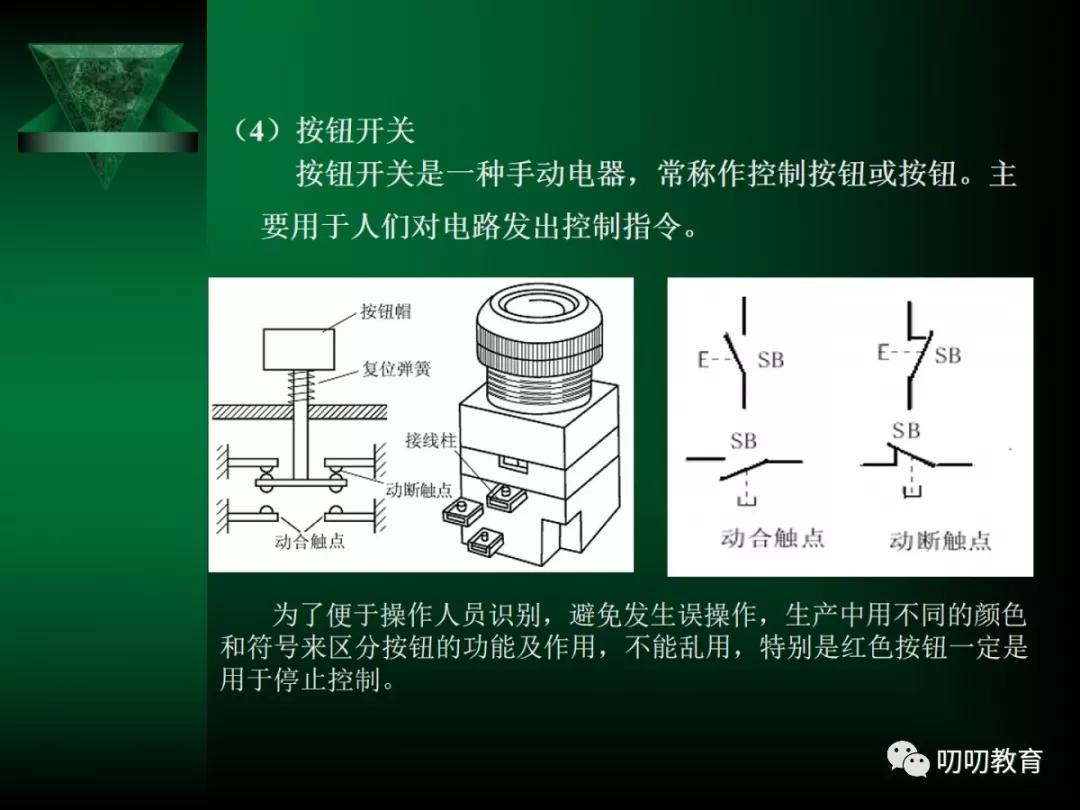 （4）按钮开关

按钮开关是一种手动电器，常称作控制按钮或按钮。主要用于人们对电路发出控制指令。

按钮帽

复位弹簧

接线柱

动断触点

动合触点

E SB

E SB

SB

SB

动合触点

动断触点

为了便于操作人员识别，避免发生误操作，生产中用不同的颜色和符号来区分按钮的功能及作用，不能乱用，特别是红色按钮一定是用于停止控制。

叨叨教育