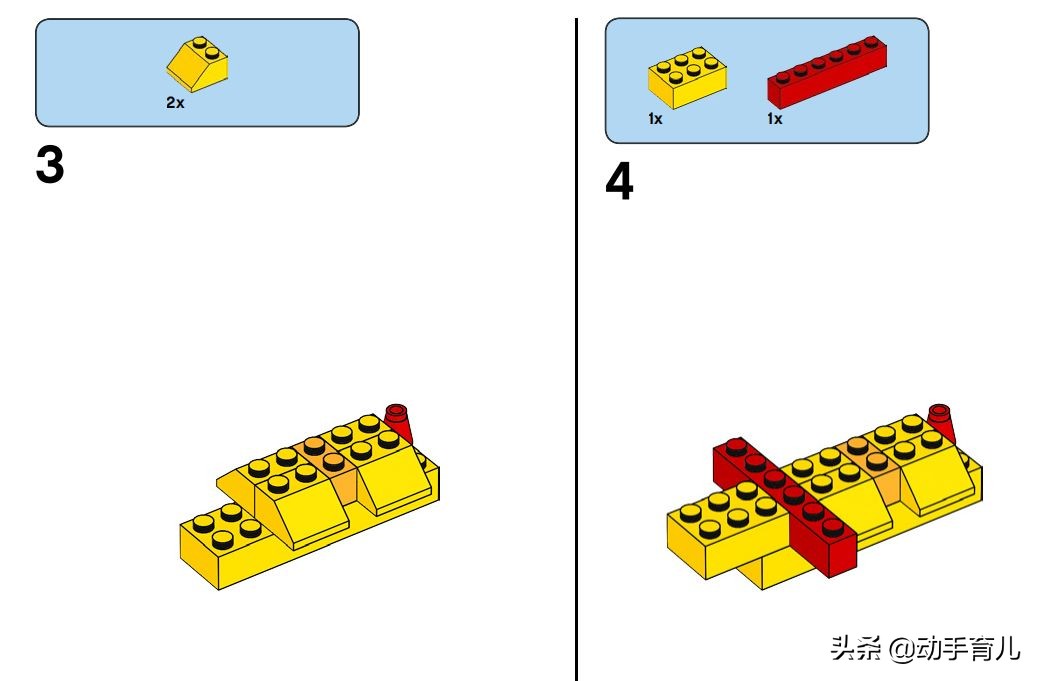 2x

3

1x

1x

4

头条 @动手育儿