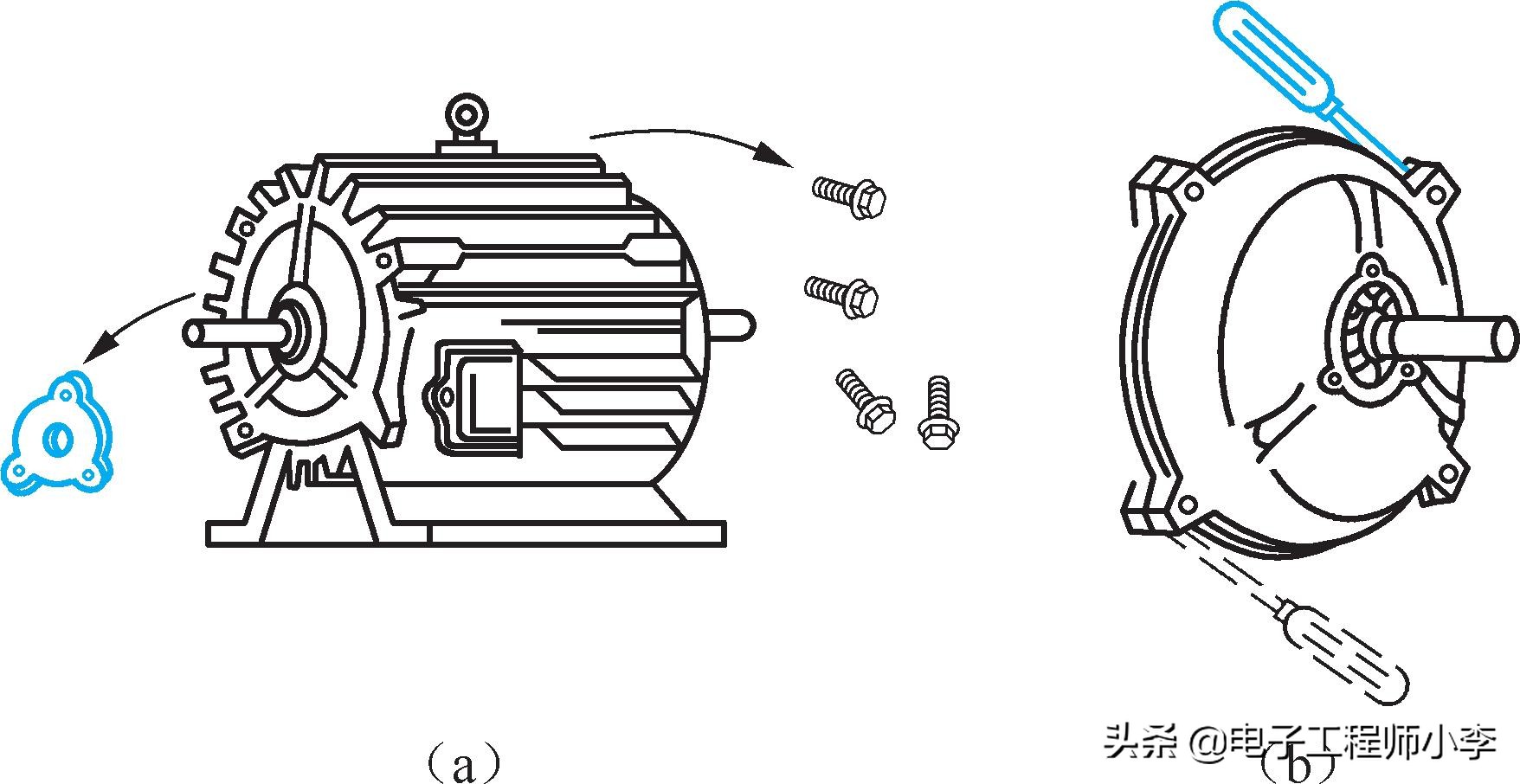 （a）

头条 @电子工程师小李
（b）