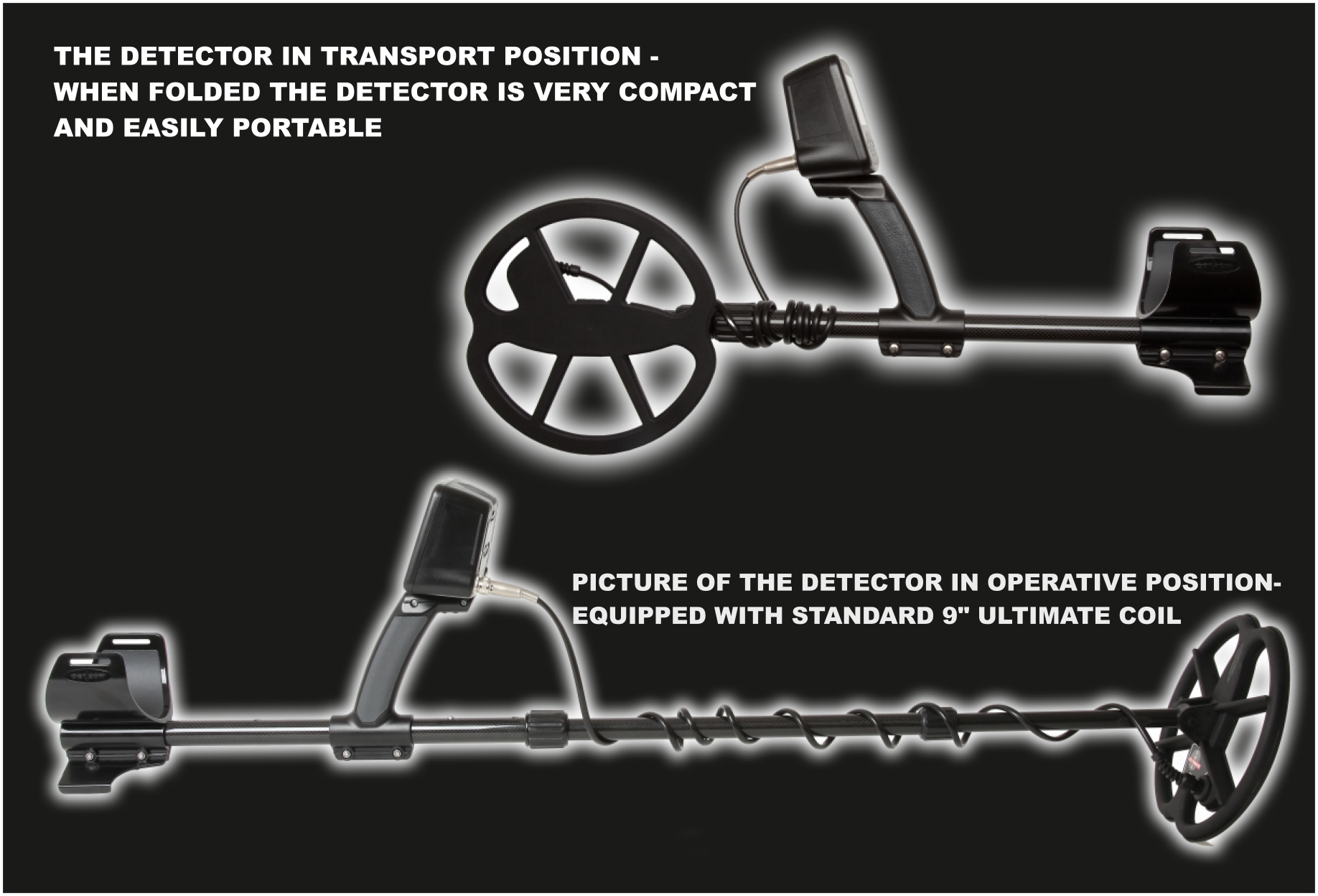 THE DETECTOR IN TRANSPORT POSITION - WHEN FOLDED THE DETECTOR IS VERY COMPACT AND EASILY PORTABLE

PICTURE OF THE DETECTOR IN OPERATIVE POSITION- EQUIPPED WITH STANDARD 9" ULTIMATE COIL