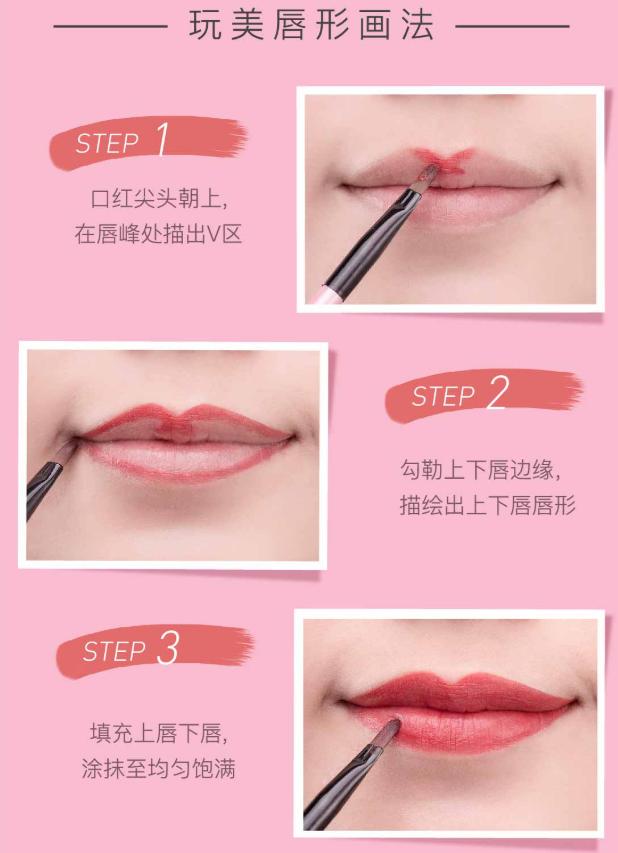 玩美唇形画法

STEP 1

口红尖头朝上，
在唇峰处描出V区

STEP 2

勾勒上下唇边缘，
描绘出上下唇唇形

STEP 3

填充上唇下唇，
涂抹至均匀饱满